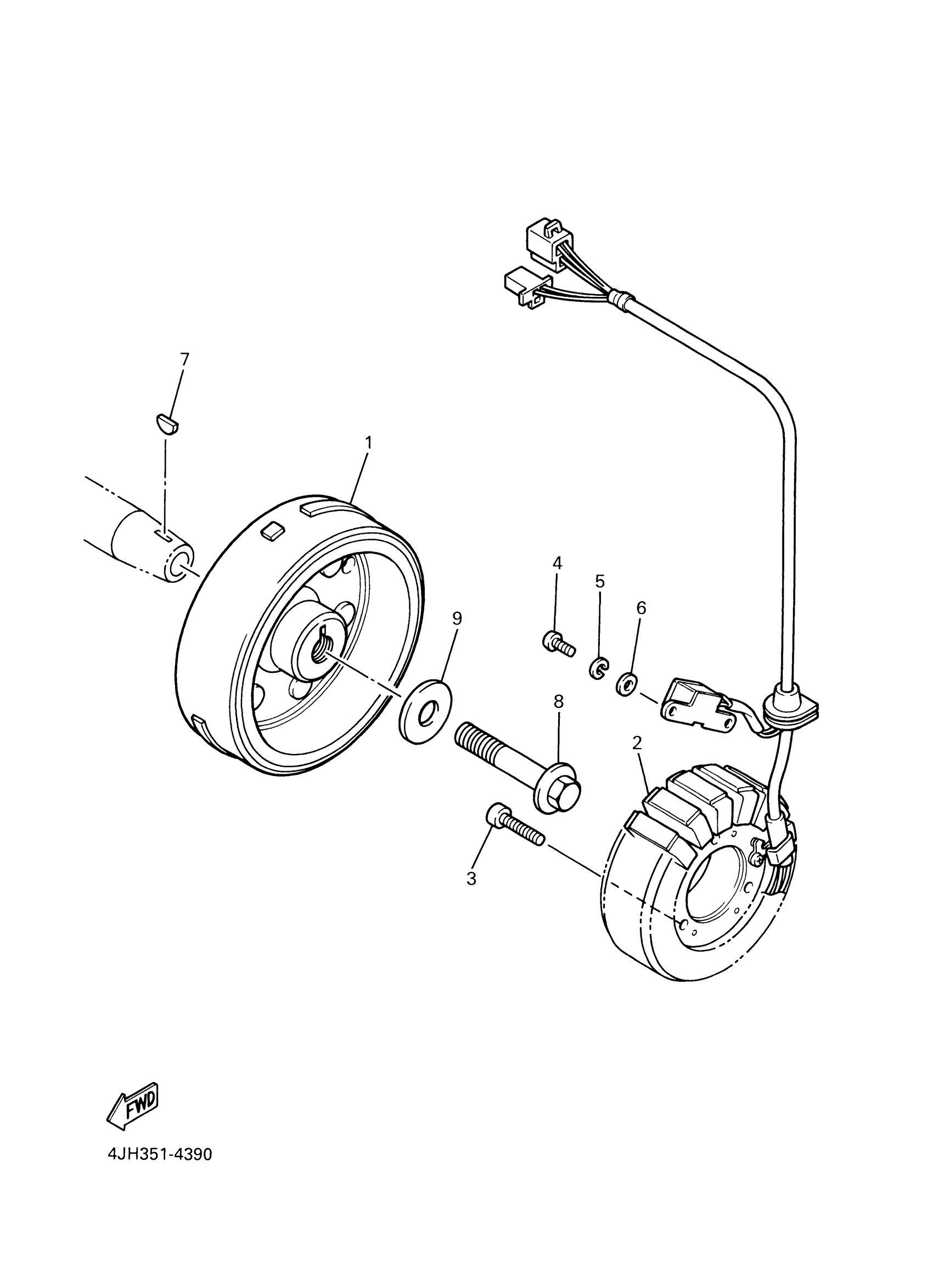 7
1
4
5
6
9
8
2
3
FWD
4JH351-4390