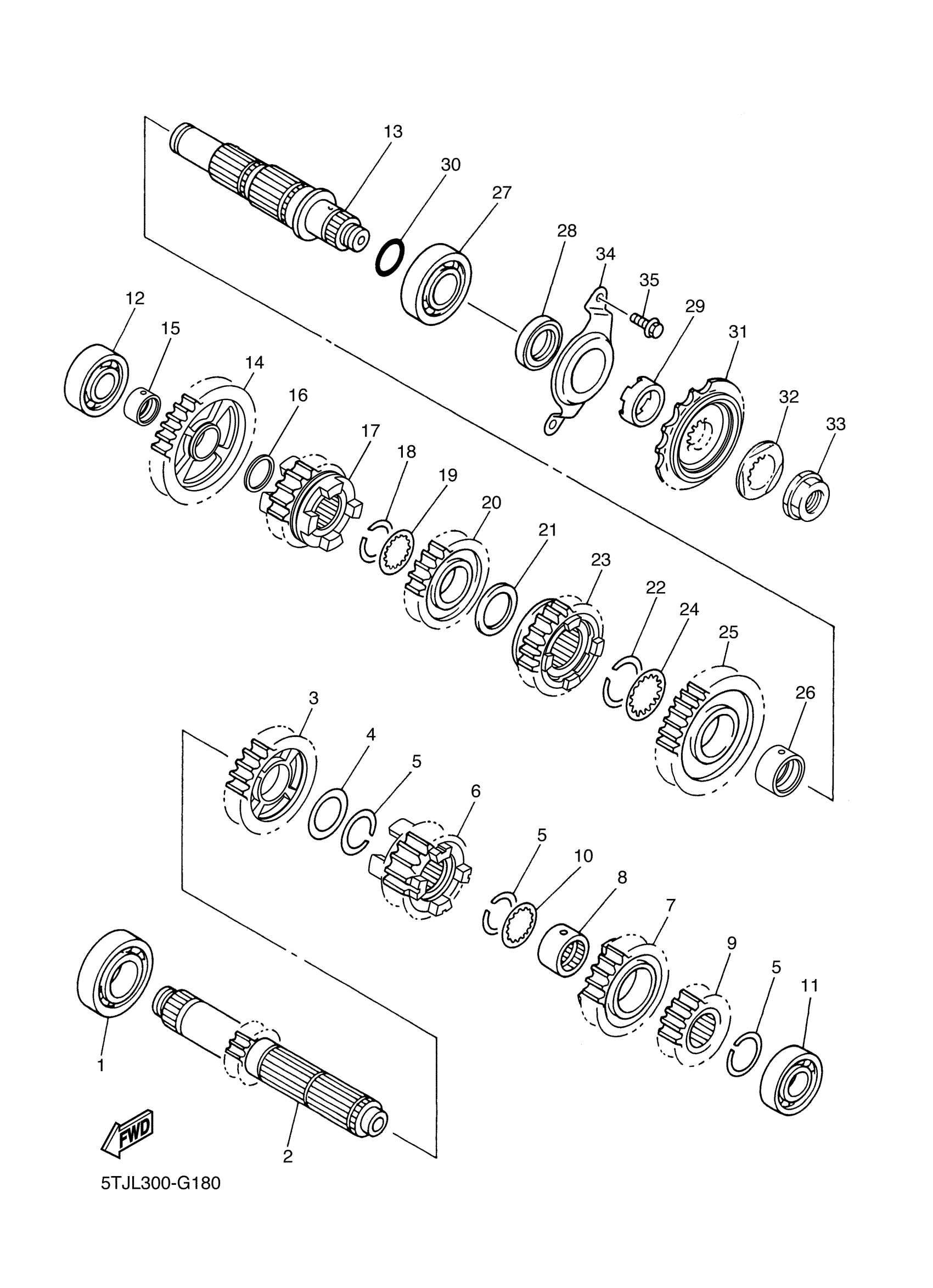 13
30
27
28
34
35
29
31
32
33
12
15
14
16
17
18
19
20
21
23
22
24
25
26
3
4
5
6
5
10
8
7
9
5
11
1
2
FWD
5TJL300-G180