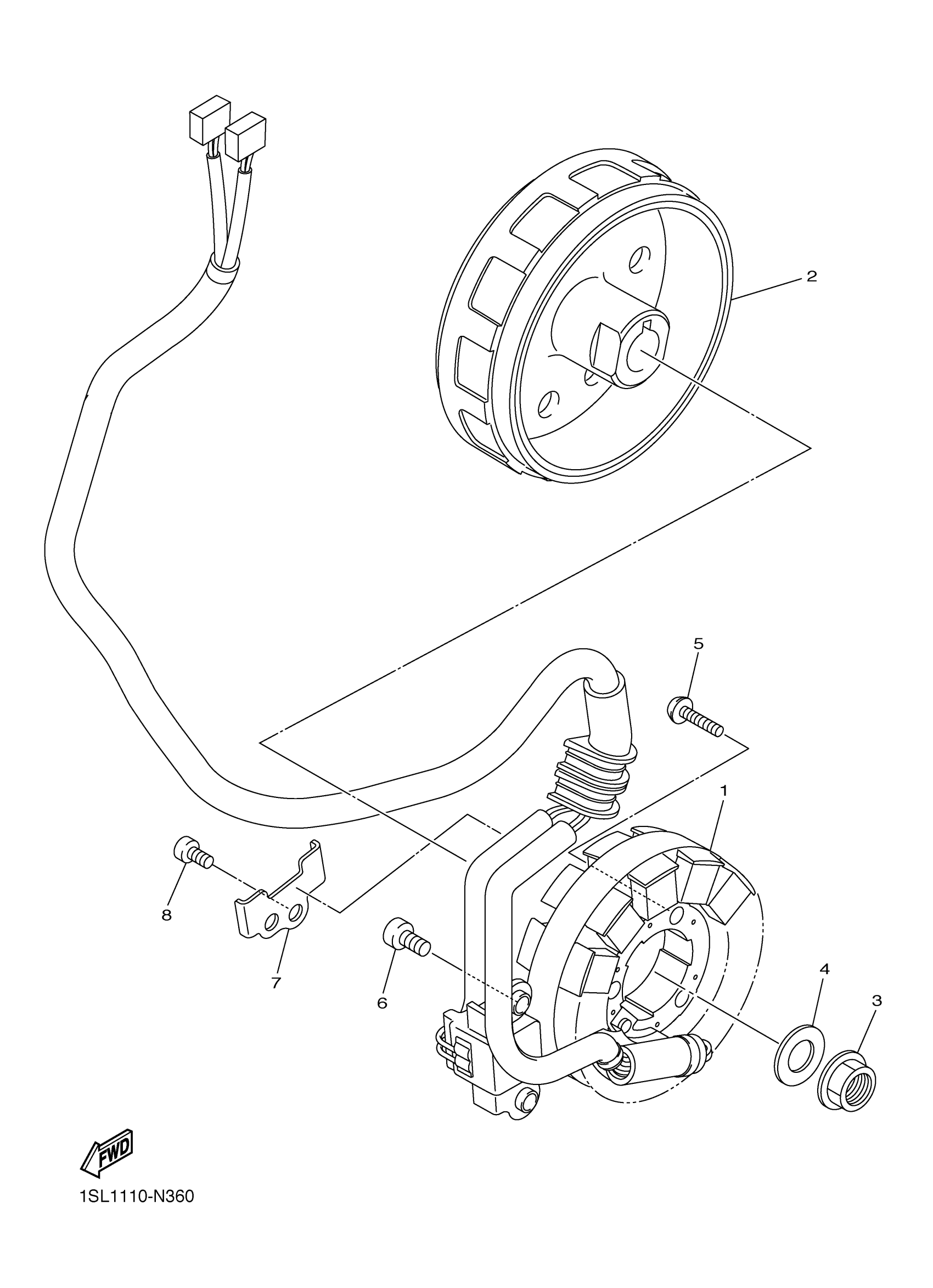 2

5

1

8

7

6

4

3

FWD

1SL1110-N360