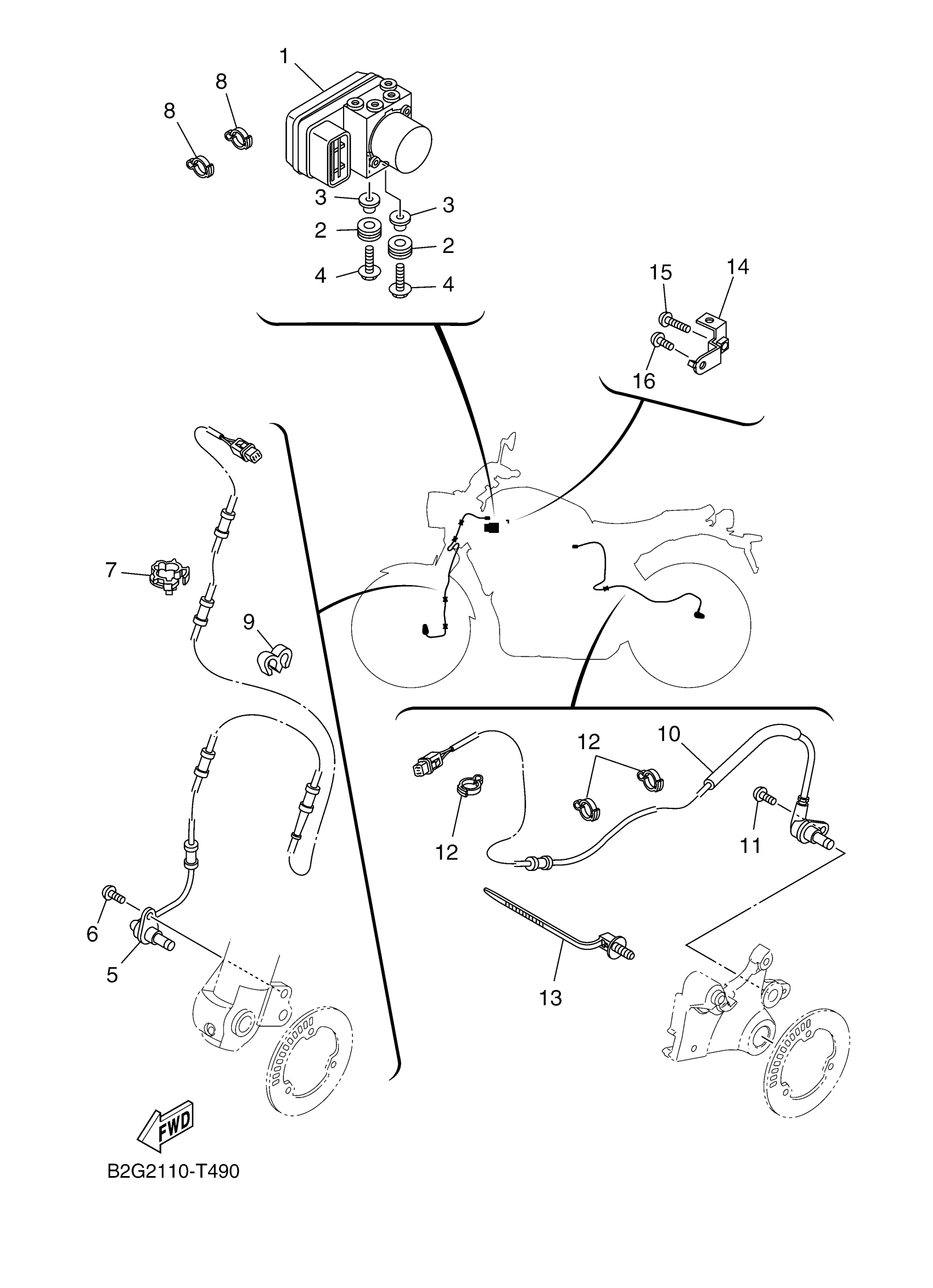 1
8
8
3
3
2
2
4
4
15
14
16
7
9
12
10
12
11
6
5
13
FWD
B2G2110-T490