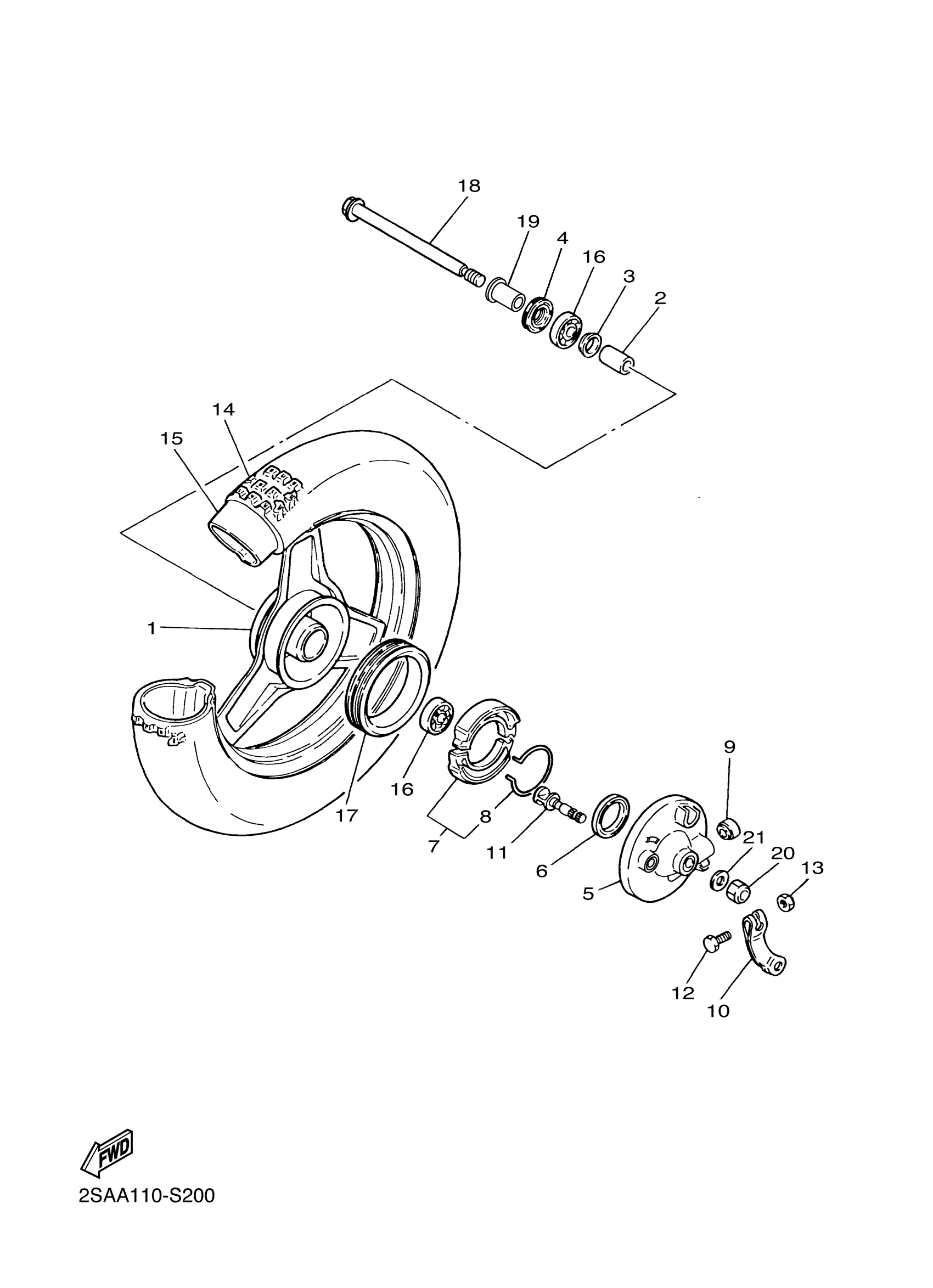 18
19
4
16
3
2
14
15
1
9
16
17
8
7
11
6
21
20
13
5
12
10
FWD
2SAA110-S200