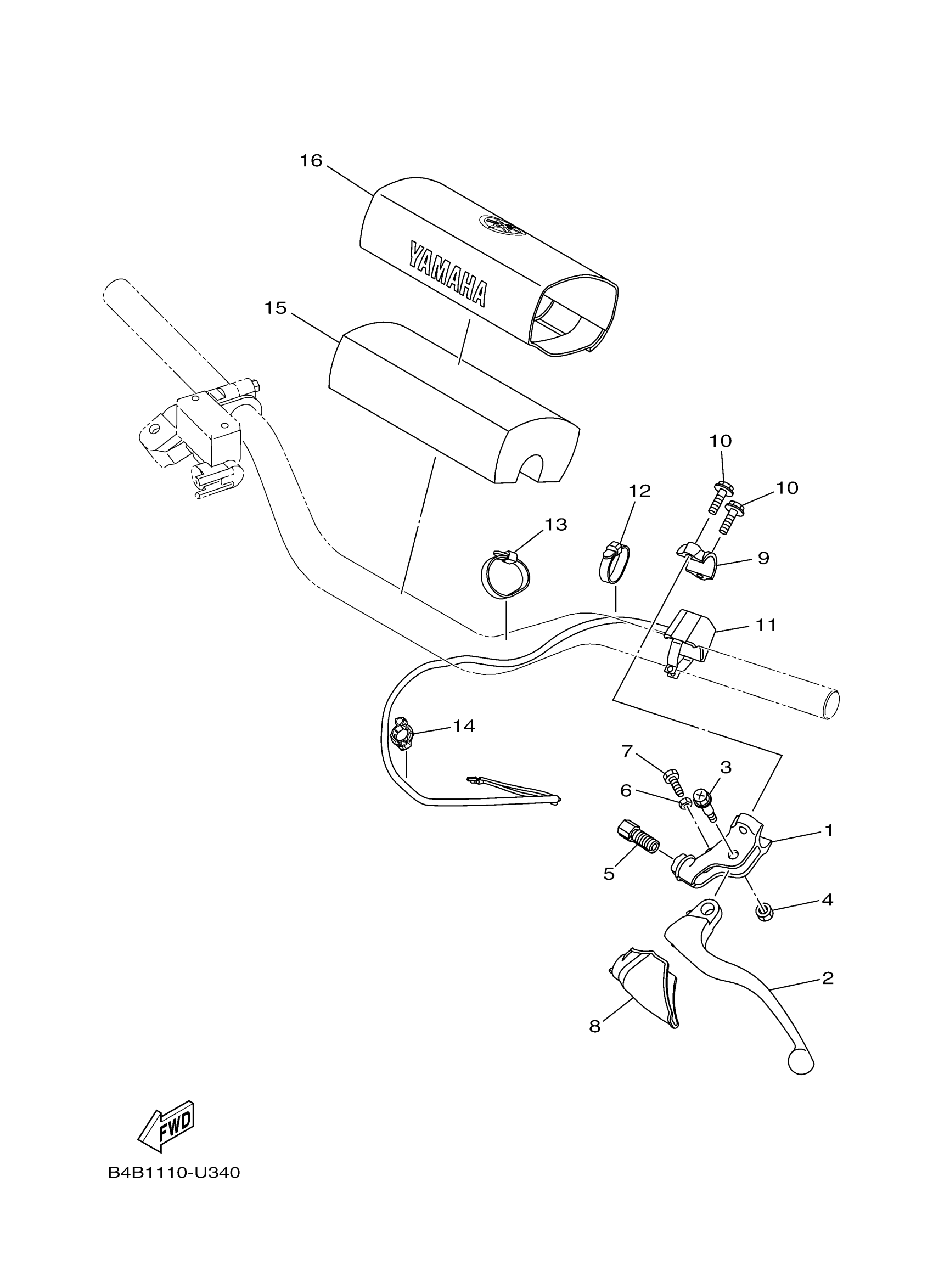 16

YAMAHA

15

10

10

12

13

9

11

14

7

3

6

1

5

4

2

8

FWD

B4B1110-U340