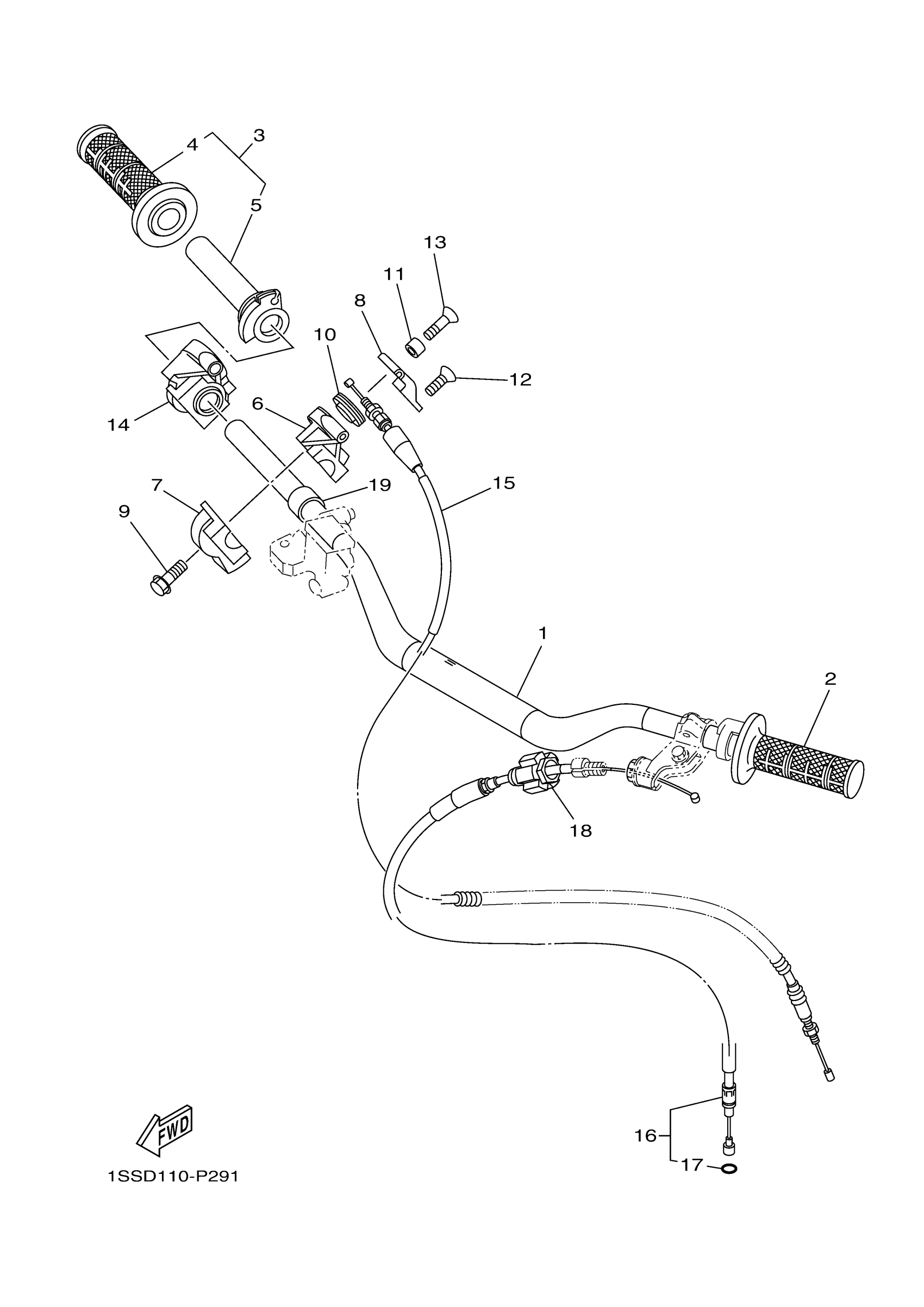 3
4
5
13
11
8
10
12
6
14
7
19
15
9
1
2
18
16
17
FWD
1SSD110-P291