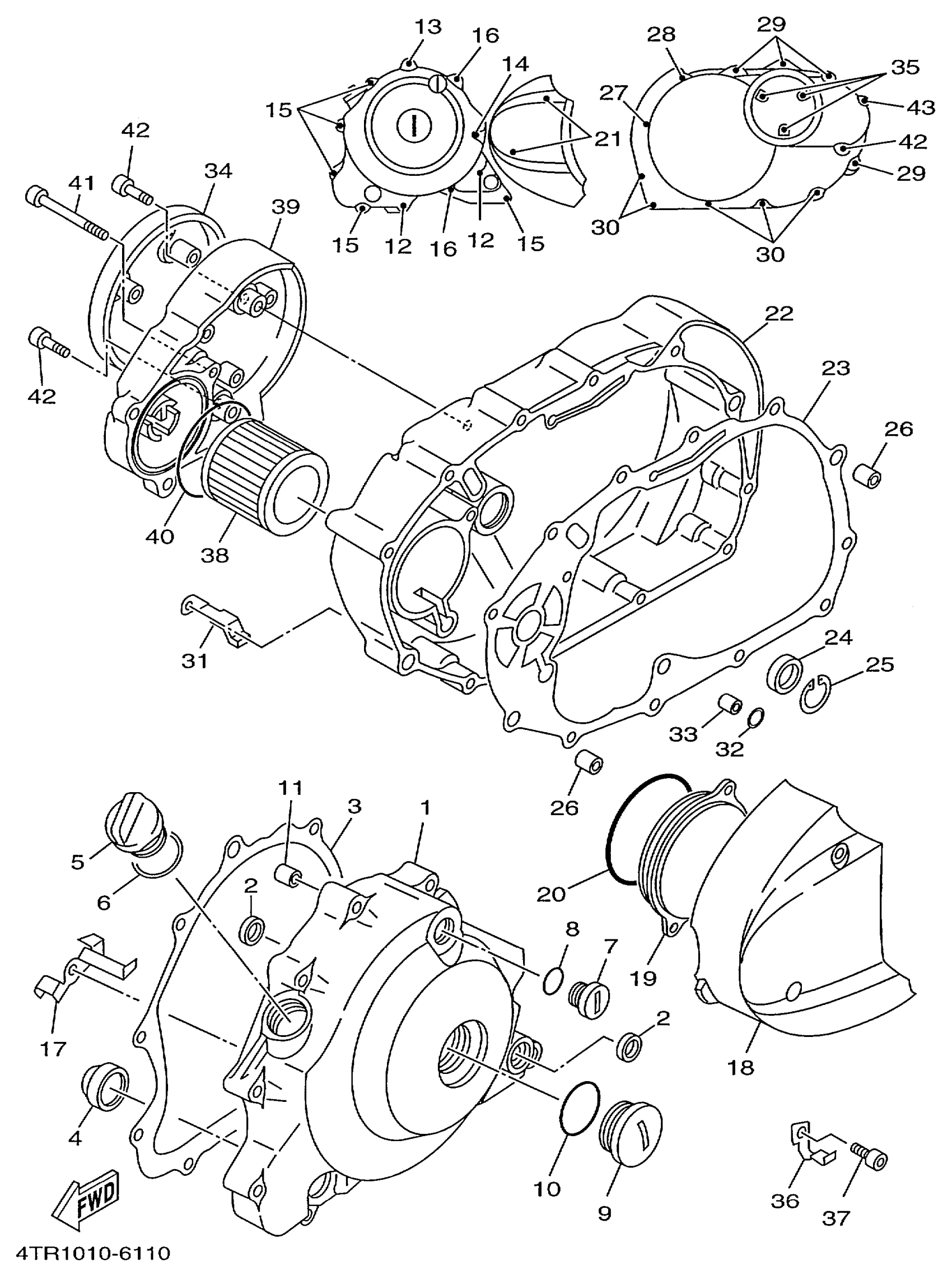 13
16
14
15
21
15
12
16
12
15
28
29
35
27
43
42
29
30
30
42
41
34
39
42
22
23
26
40
38
31
24
25
33
32
26
11
3
1
5
6
2
8
7
20
19
17
2
18
4
10
9
36
37
FWD
4TR1010-6110