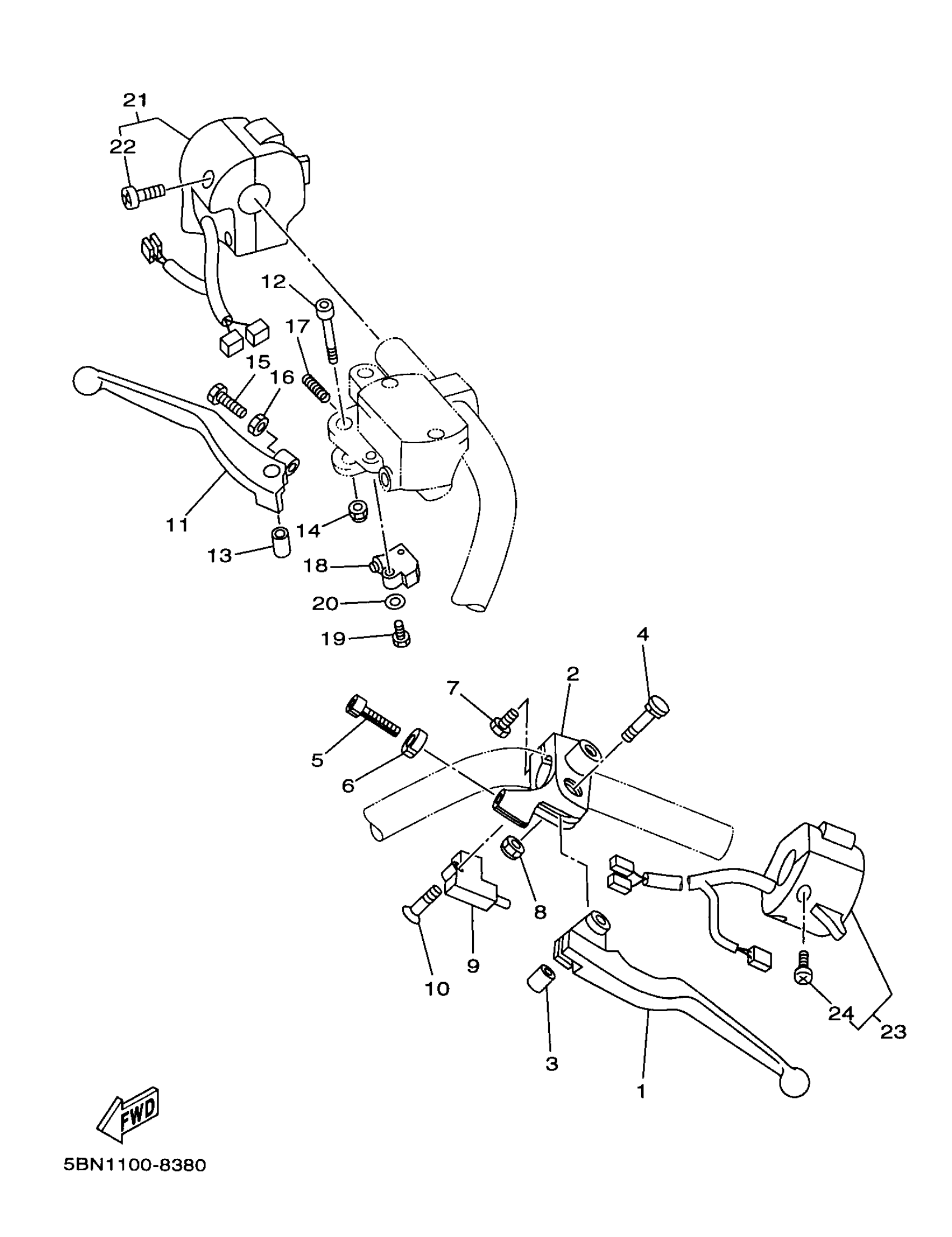 21
22
12
17
15
16
11
14
13
18
20
19
4
2
7
5
6
8
9
10
3
1
24
23
FWD
5BN1100-8380