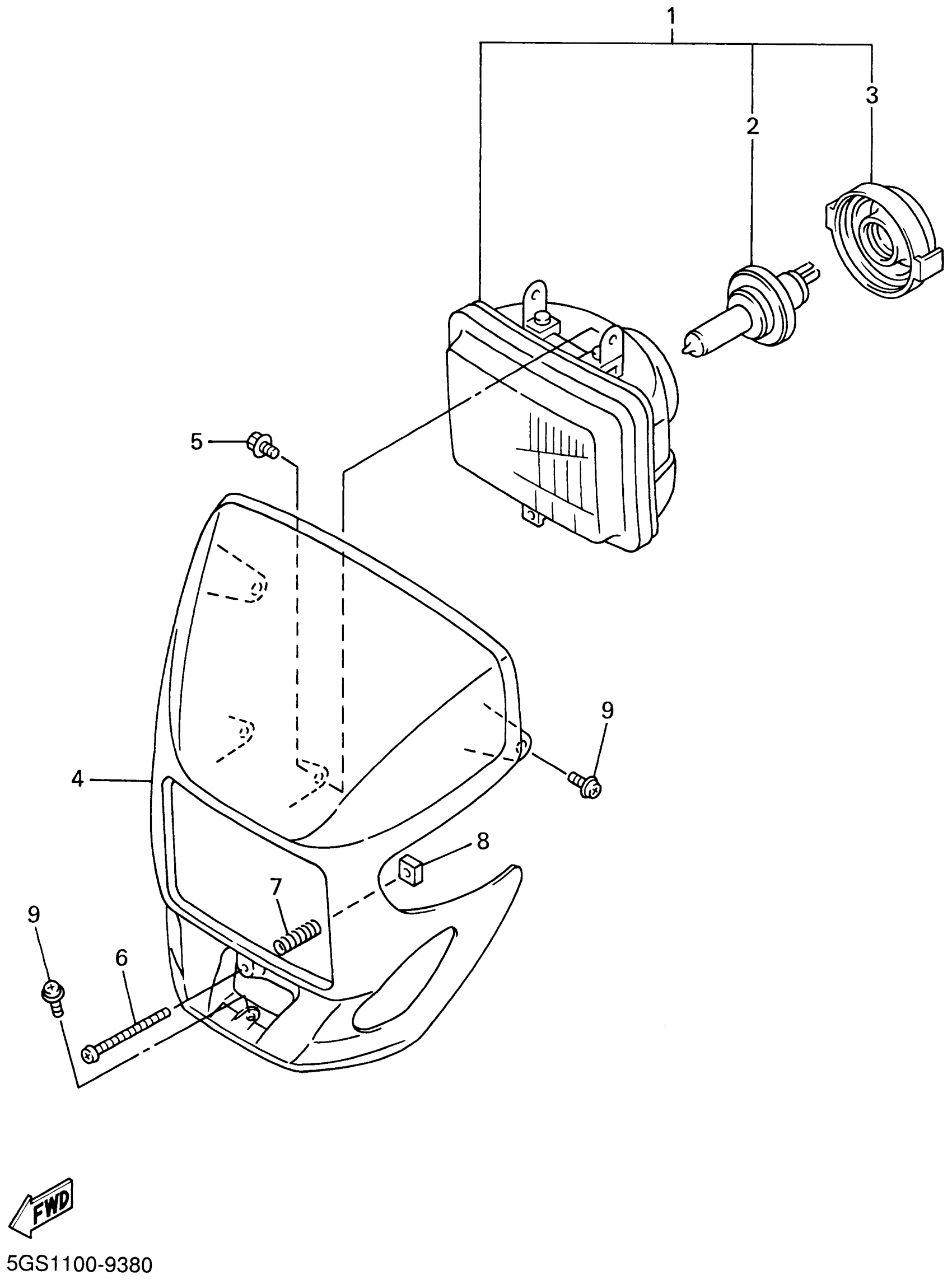 1
2
3
5
9
4
8
7
9
6
FWD
5GS1100-9380