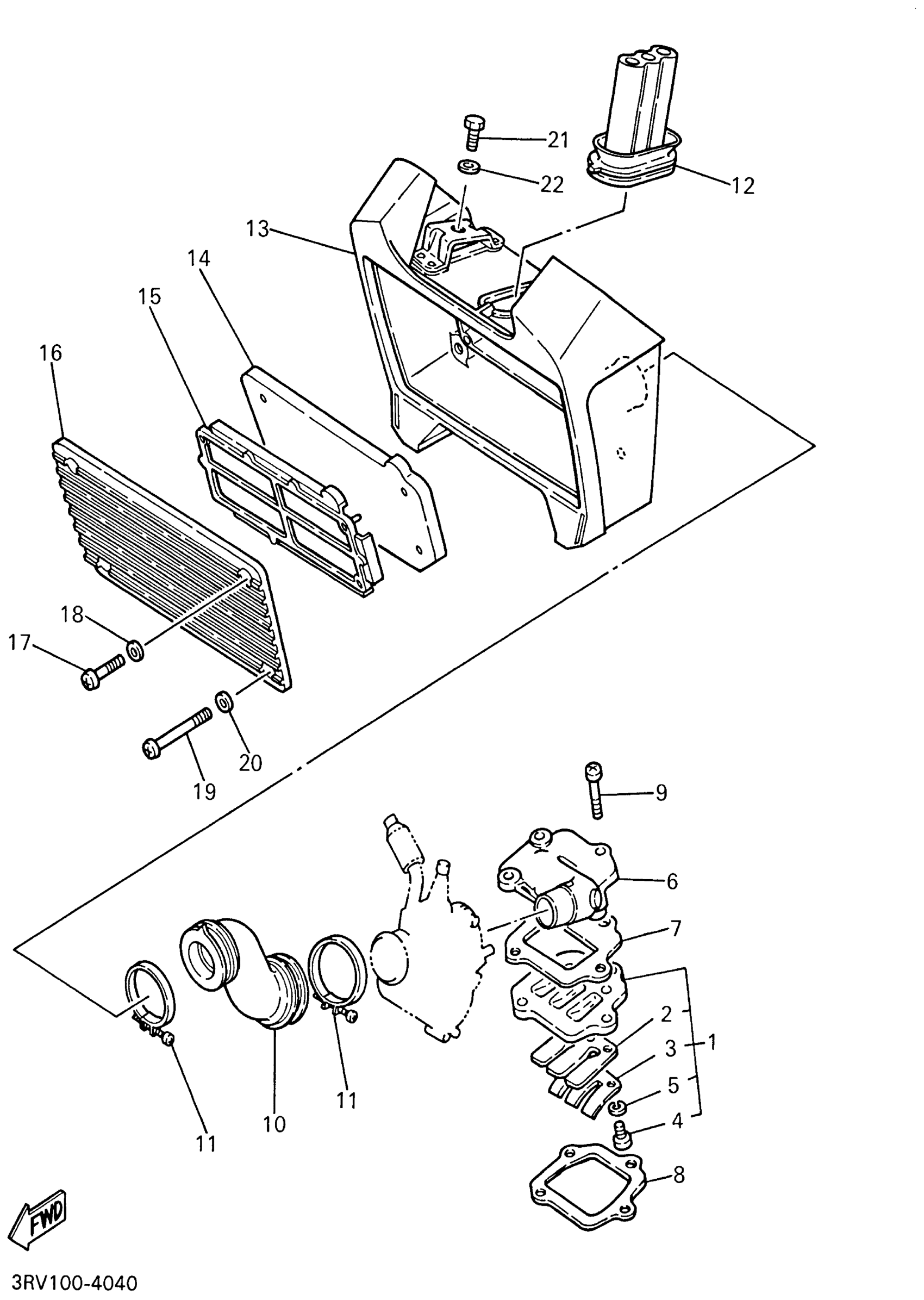 21
22
12
13
14
15
16
18
17
20
19
9
6
7
2
3
1
5
4
8
11
10
11
FWD
3RV100-4040