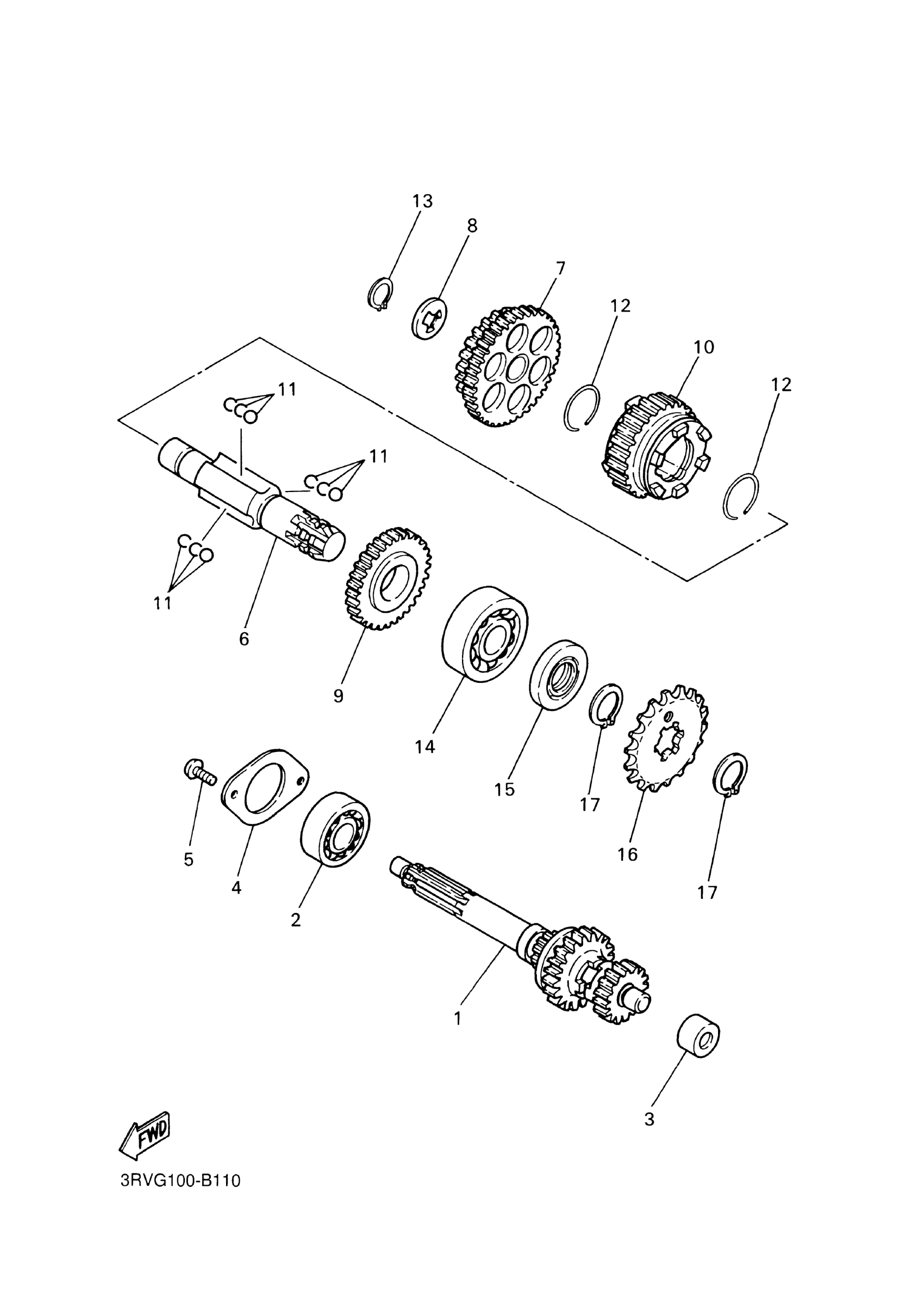 13
8
7
12
10
12
11
11
11
6
9
14
15
17
16
17
5
4
2
1
3
FWD
3RVG100-B110