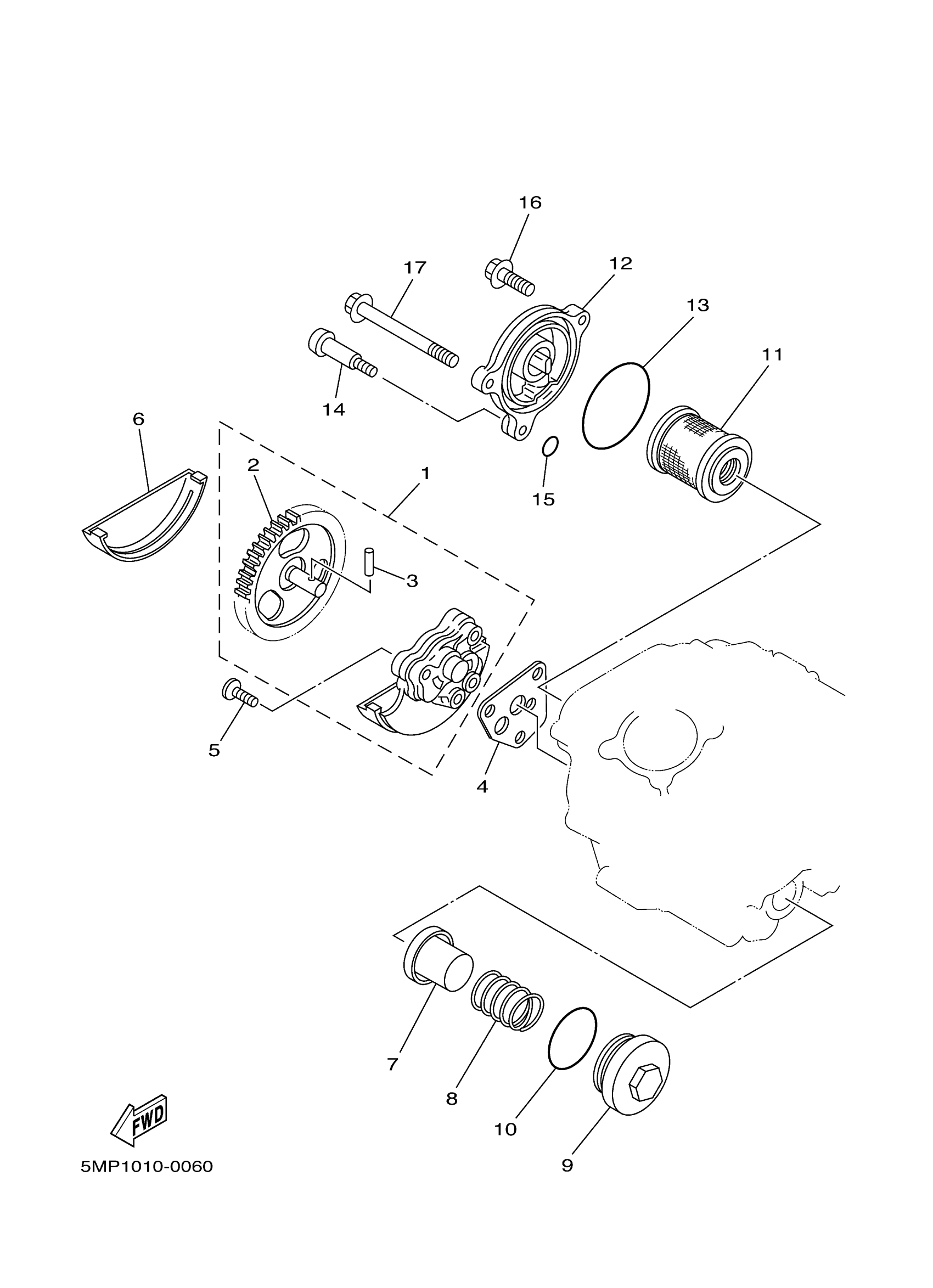 16
17
12
13
11
14
6
2
1
15
3
5
4
7
8
10
9
FWD
5MP1010-0060