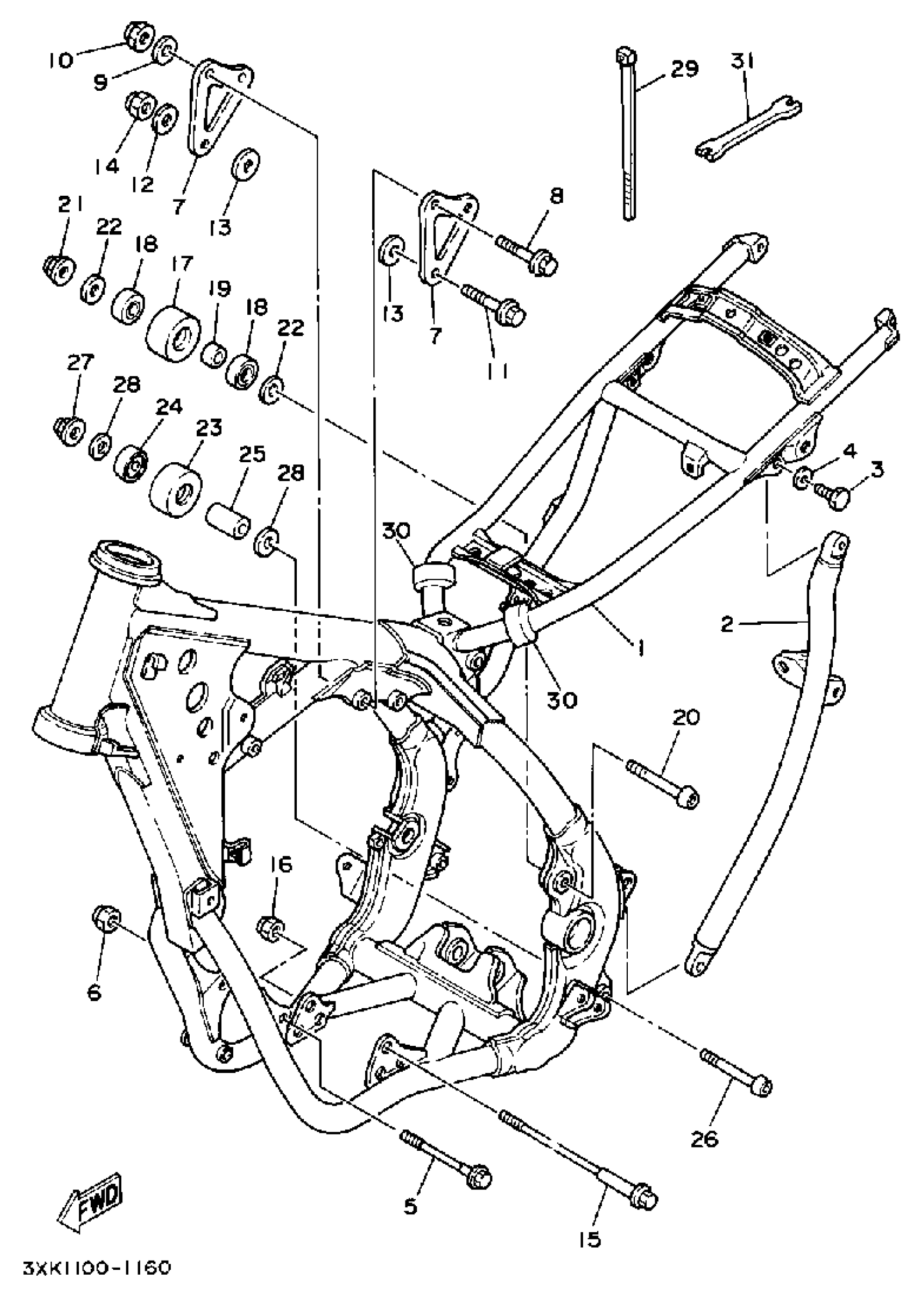 10
9
29
31
14
12
7
13
8
21
22
18
17
19
18
22
13
7
11
27
28
24
23
25
28
4
3
30
2
1
30
20
16
6
26
5
15
FWD
3XK1100-1160