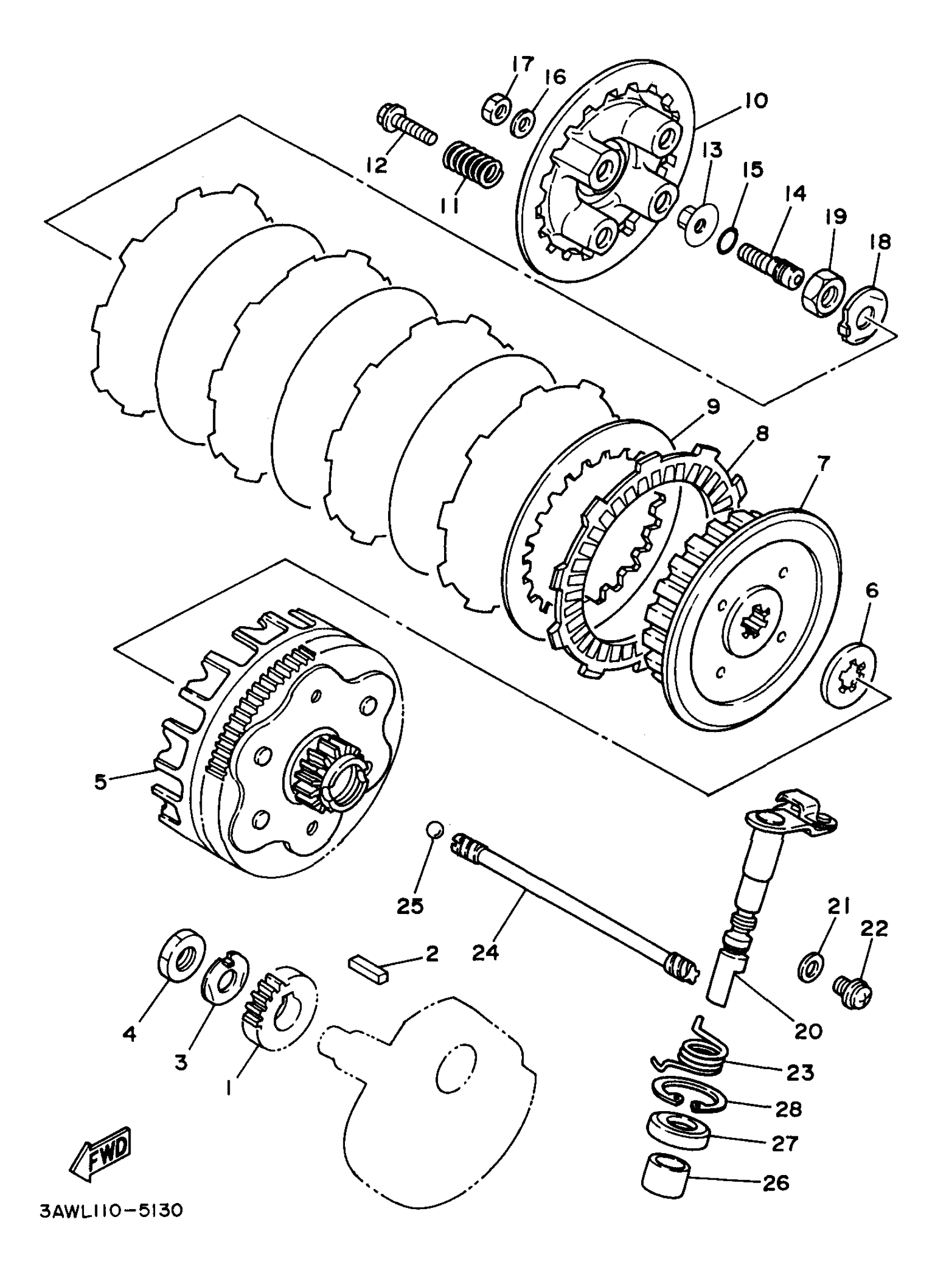 17
16
10
12
11
13
15
14
19
18
9
8
7
6
5
25
24
21
22
2
4
3
1
20
23
28
27
26
FWD
3AWL110-5130