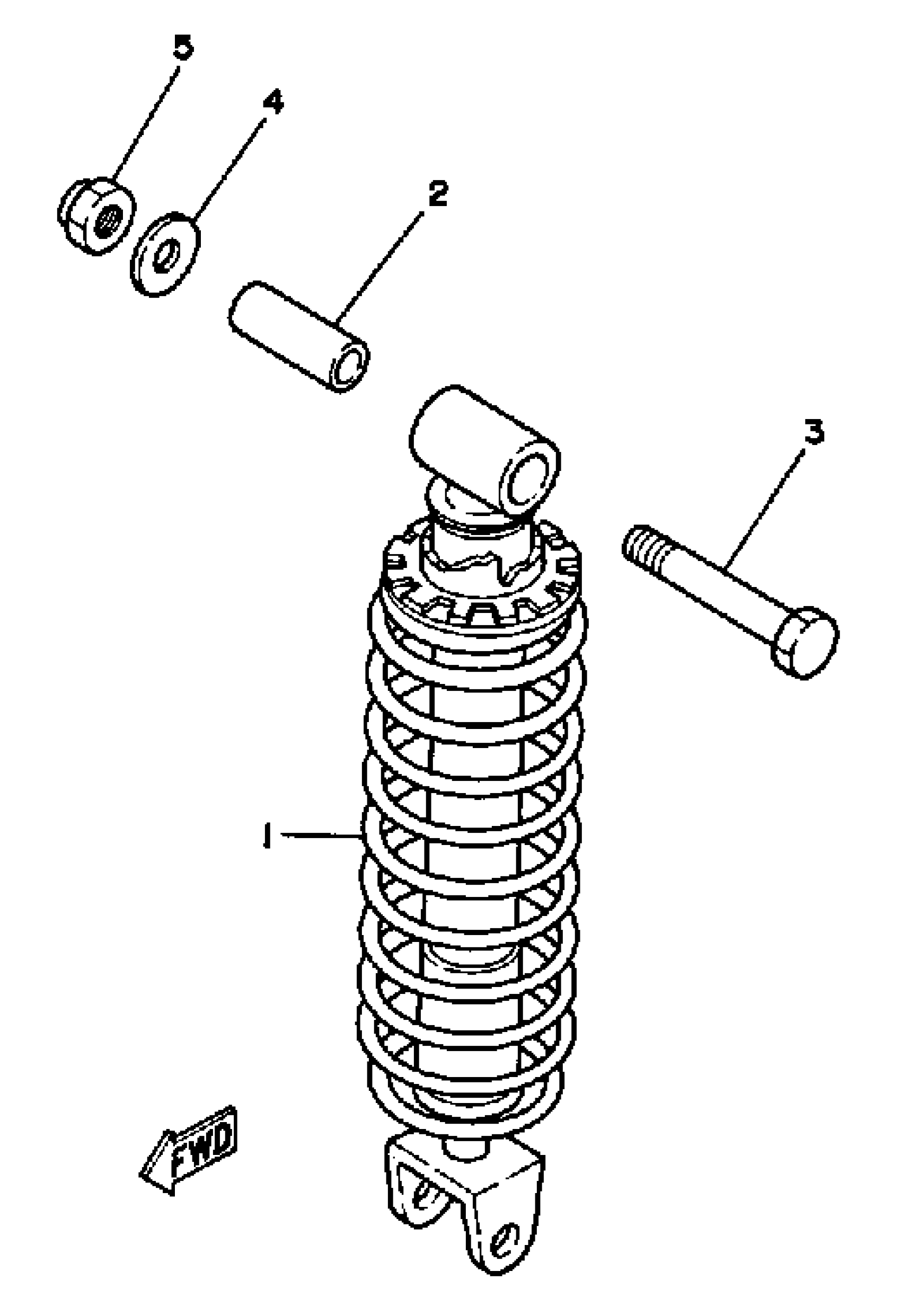 5
4
2
3
1
FWD