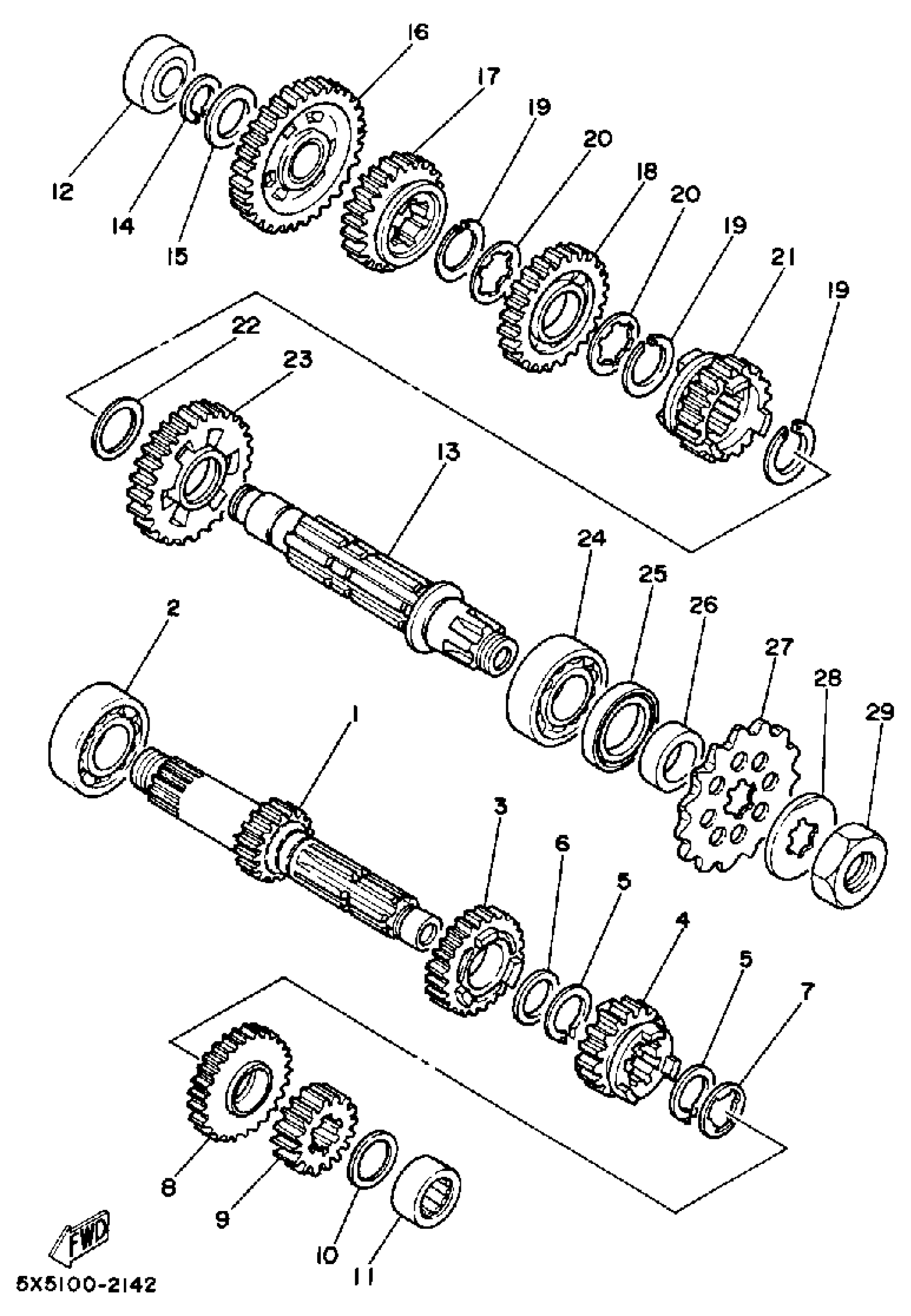 16
17
19
20
18
20
19
21
19
12
14
15
22
23
13
24
25
26
27
28
29
2
1
3
6
5
4
5
7
8
9
10
11
FWD
5X5100-2142