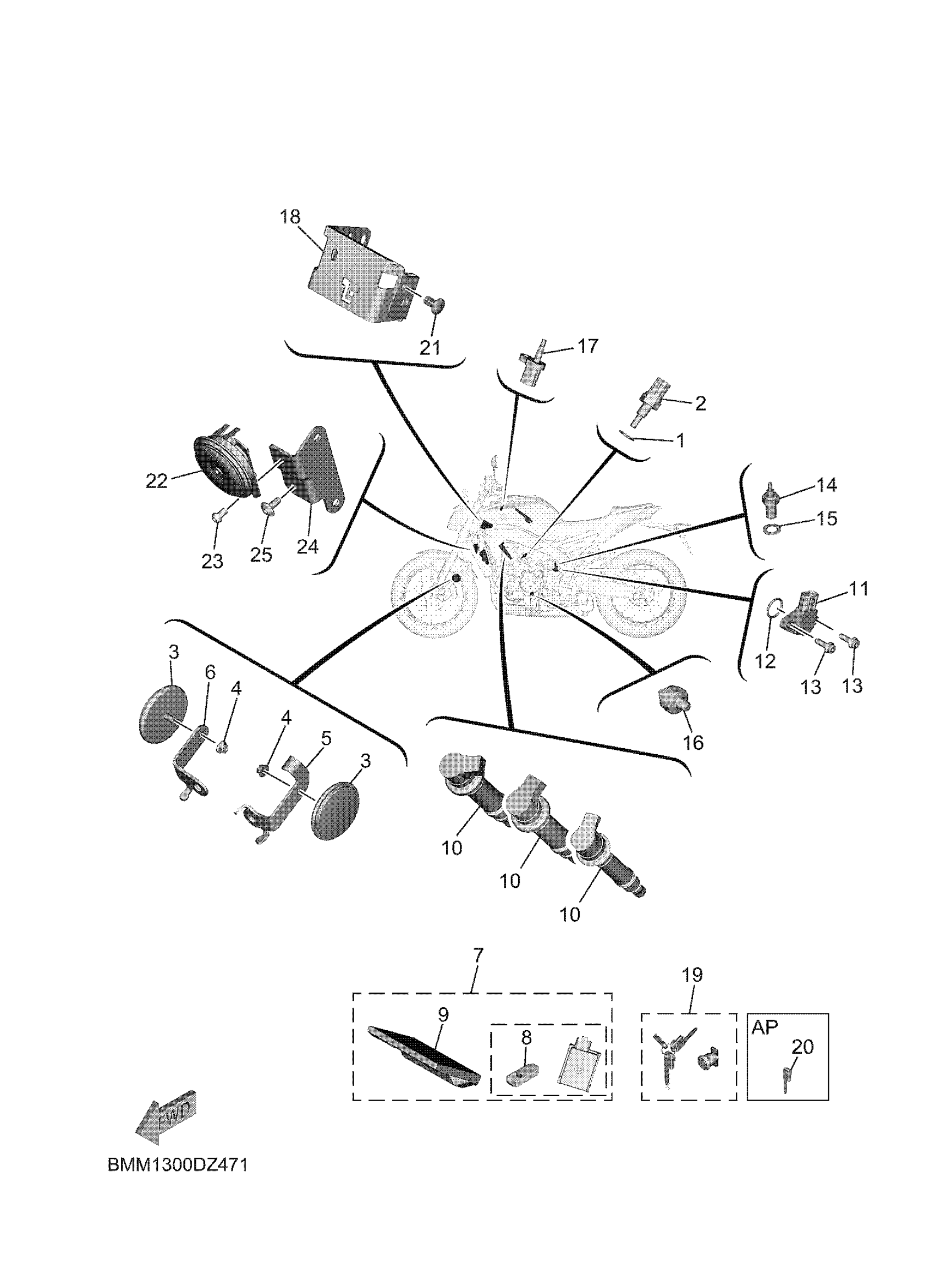 18
21
17
2
1
22
23
25
24
14
15
11
12
13
13
3
6
4
4
5
3
16
10
10
10
7
9
8
19
AP
20
FWD
BMM1300DZ471