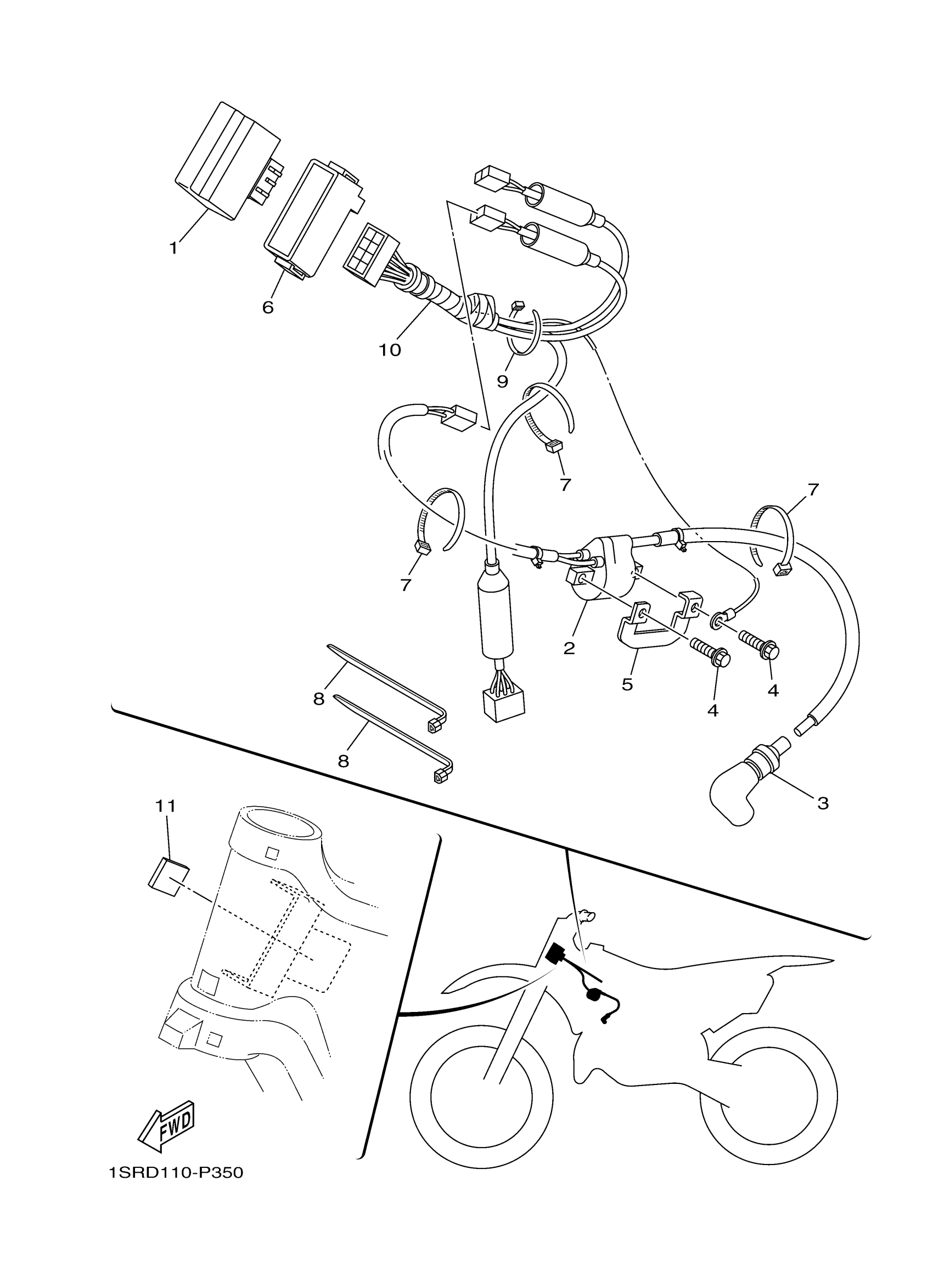 1
6
10
9
7
7
7
2
5
4
4
8
8
3
11
FWD
1SRD110-P350