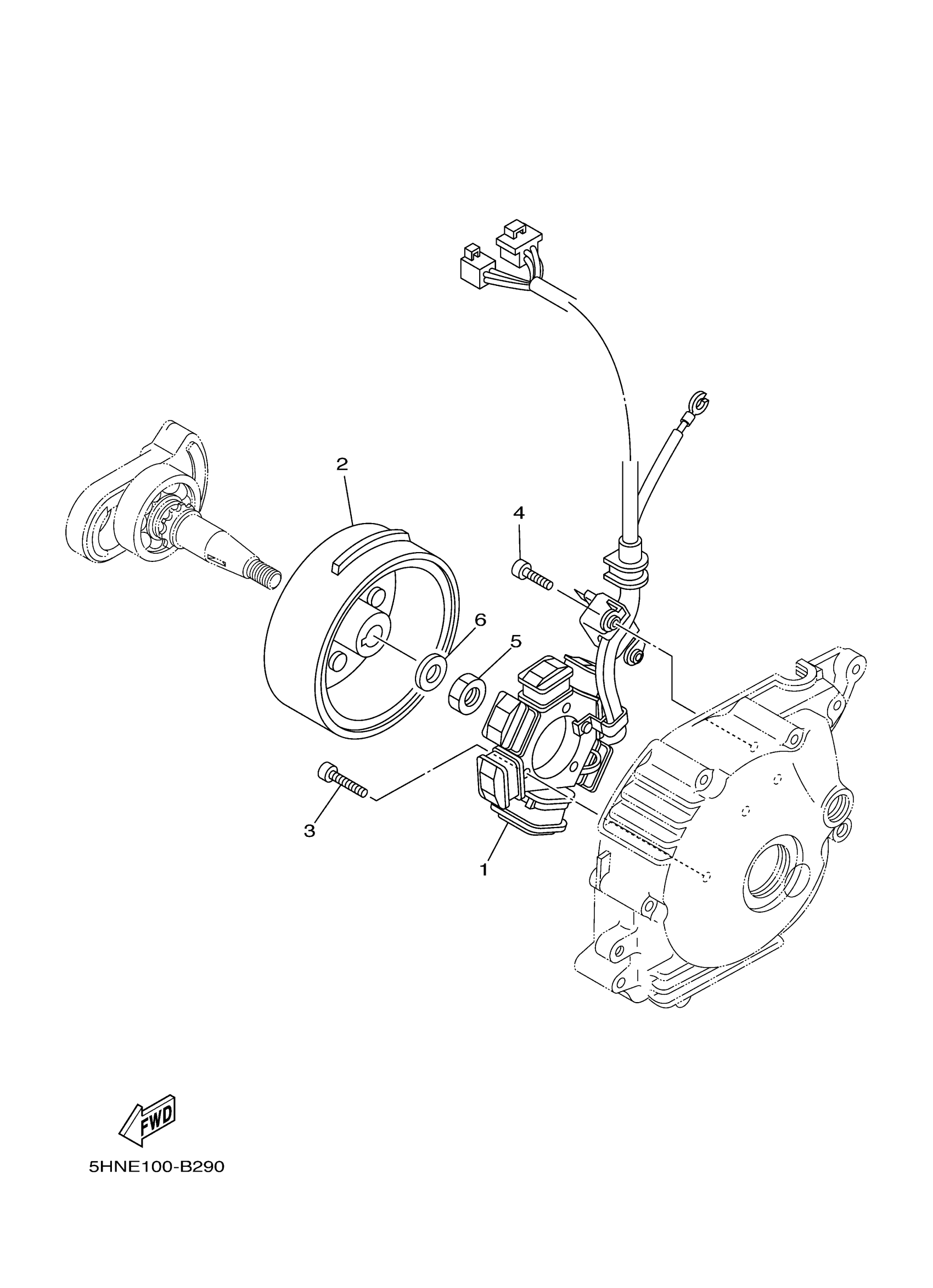 2

4

6

5

3

1

FWD

5HNE100-B290