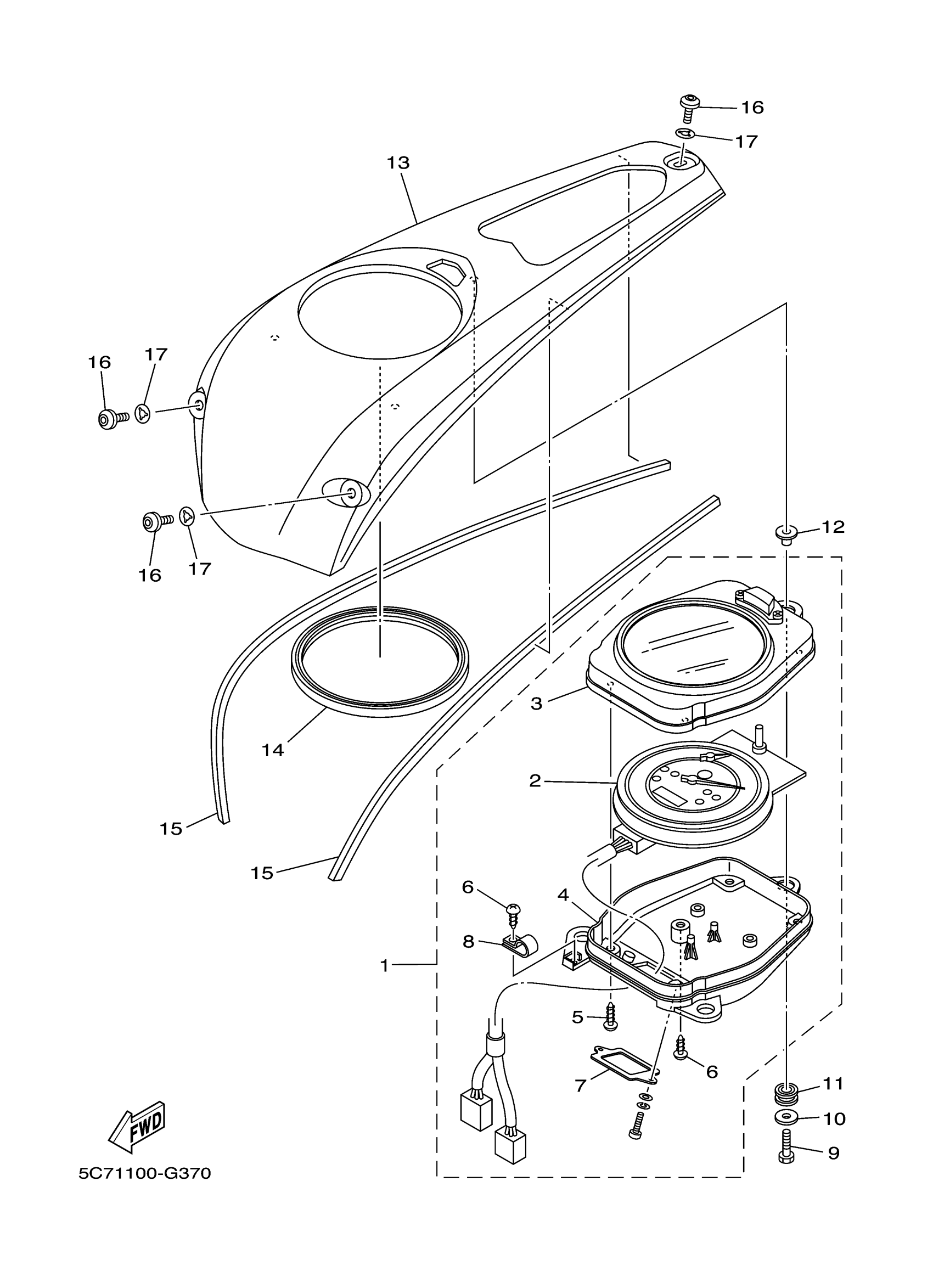 16
17
13
16
17
16
17
12
3
14
2
15
15
6
4
8
1
5
6
7
11
10
9
FWD
5C71100-G370