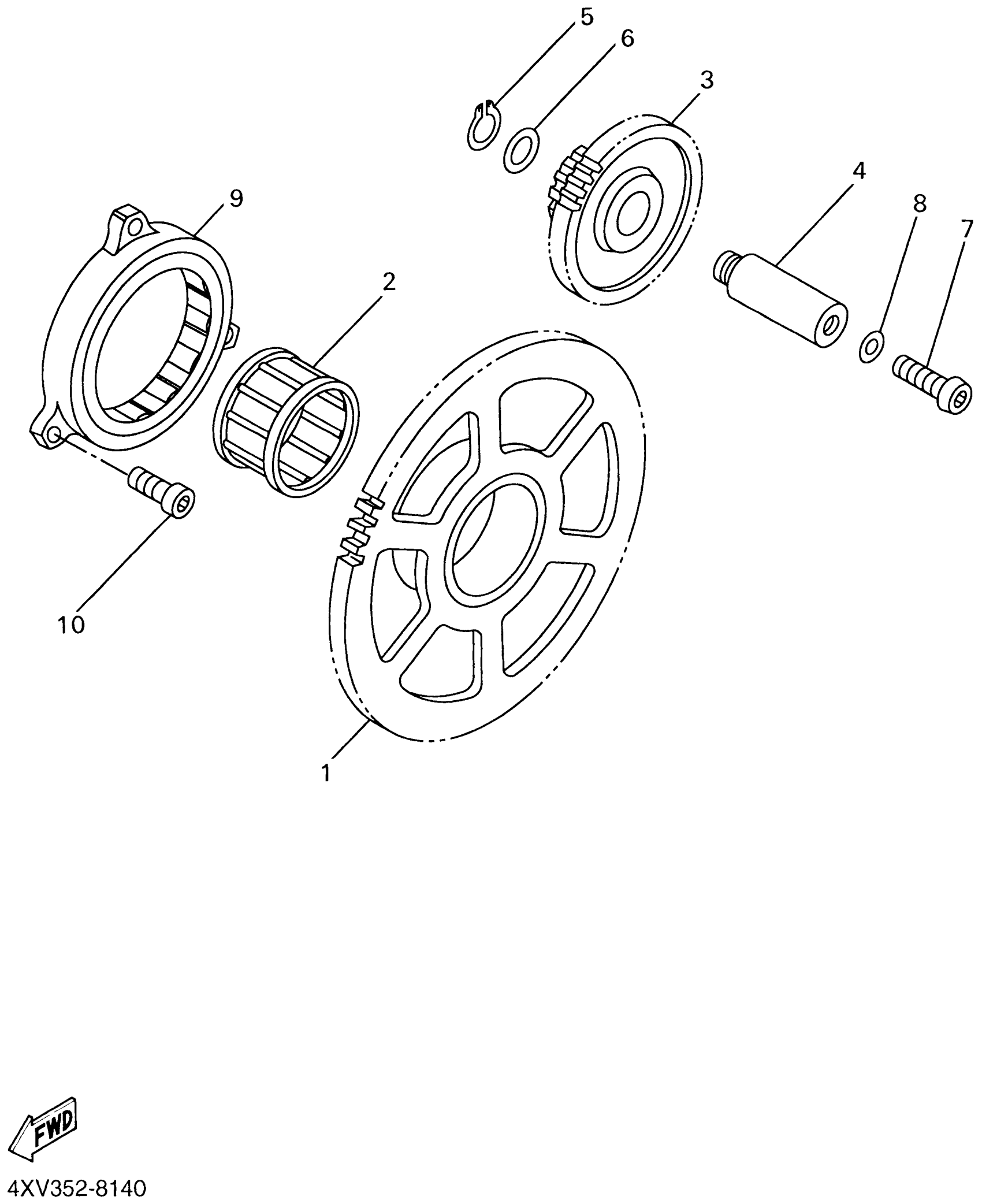 5
6
3
4
8
7
9
2
10
1
FWD
4XV352-8140