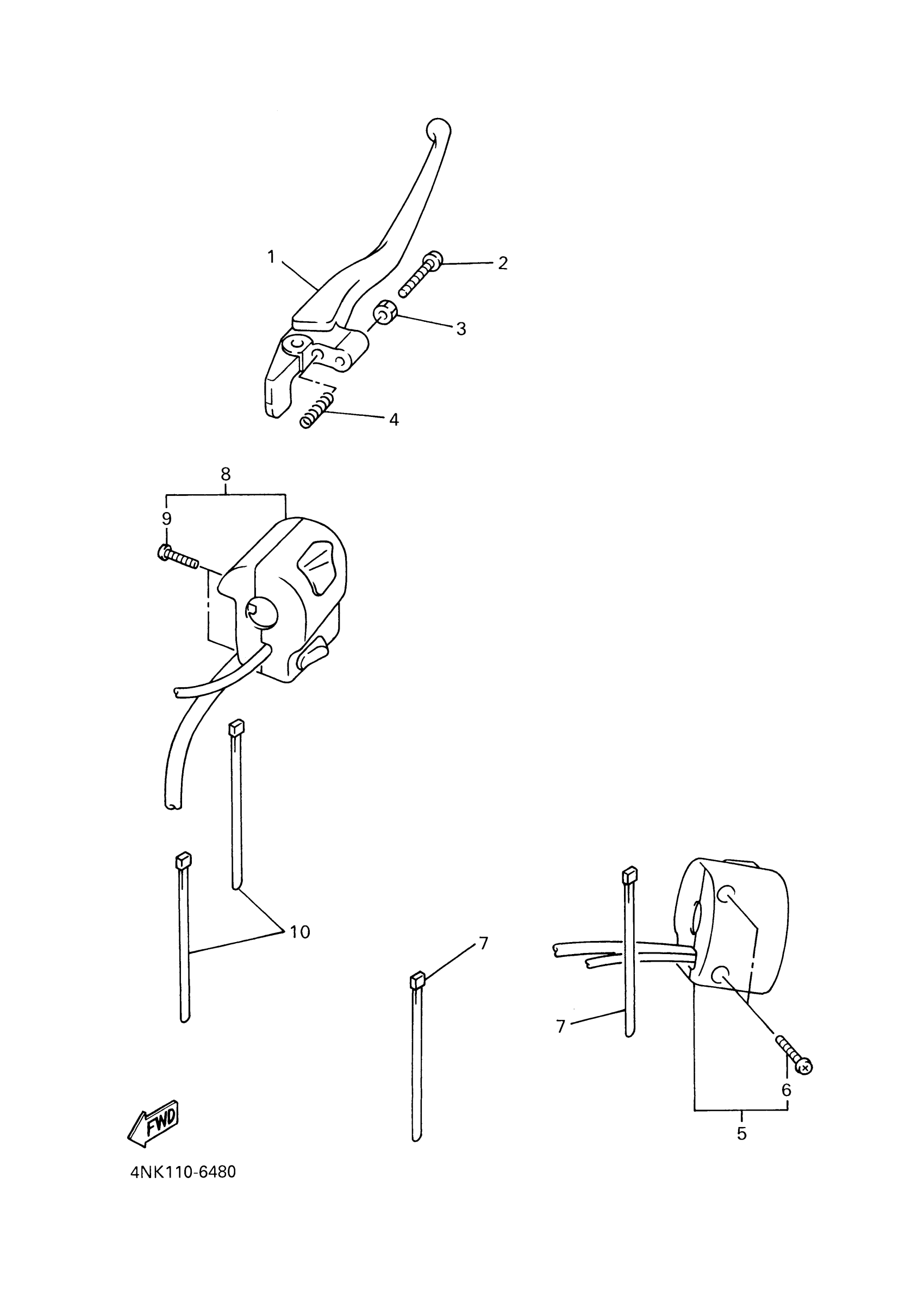 1
2
3
4
8
9
10
7
7
6
5
FWD
4NK110-6480