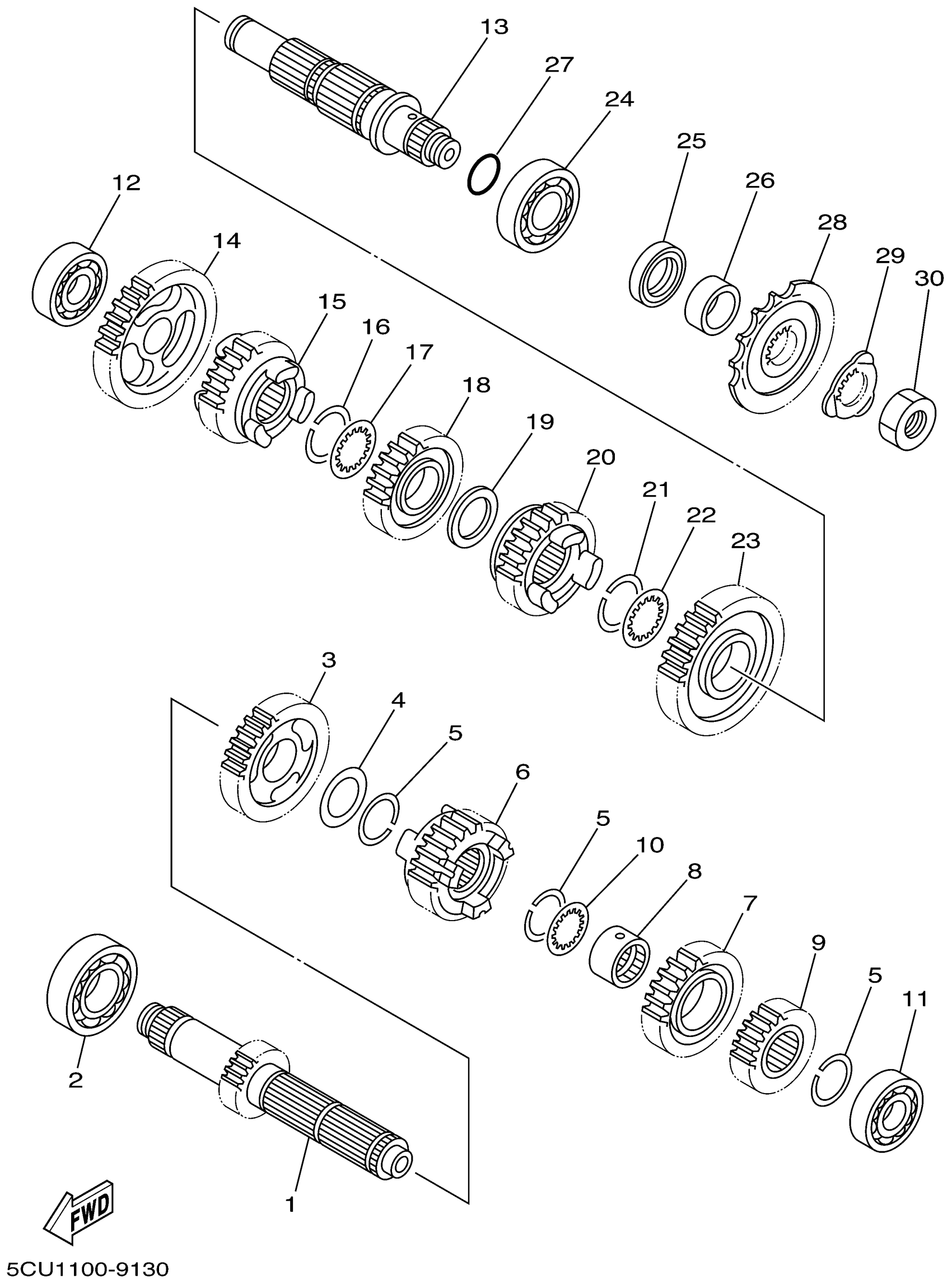 13
27
24
25
26
28
29
30
12
14
15
16
17
18
19
20
21
22
23
3
4
5
6
5
10
8
7
9
5
11
2
1
FWD
5CU1100-9130