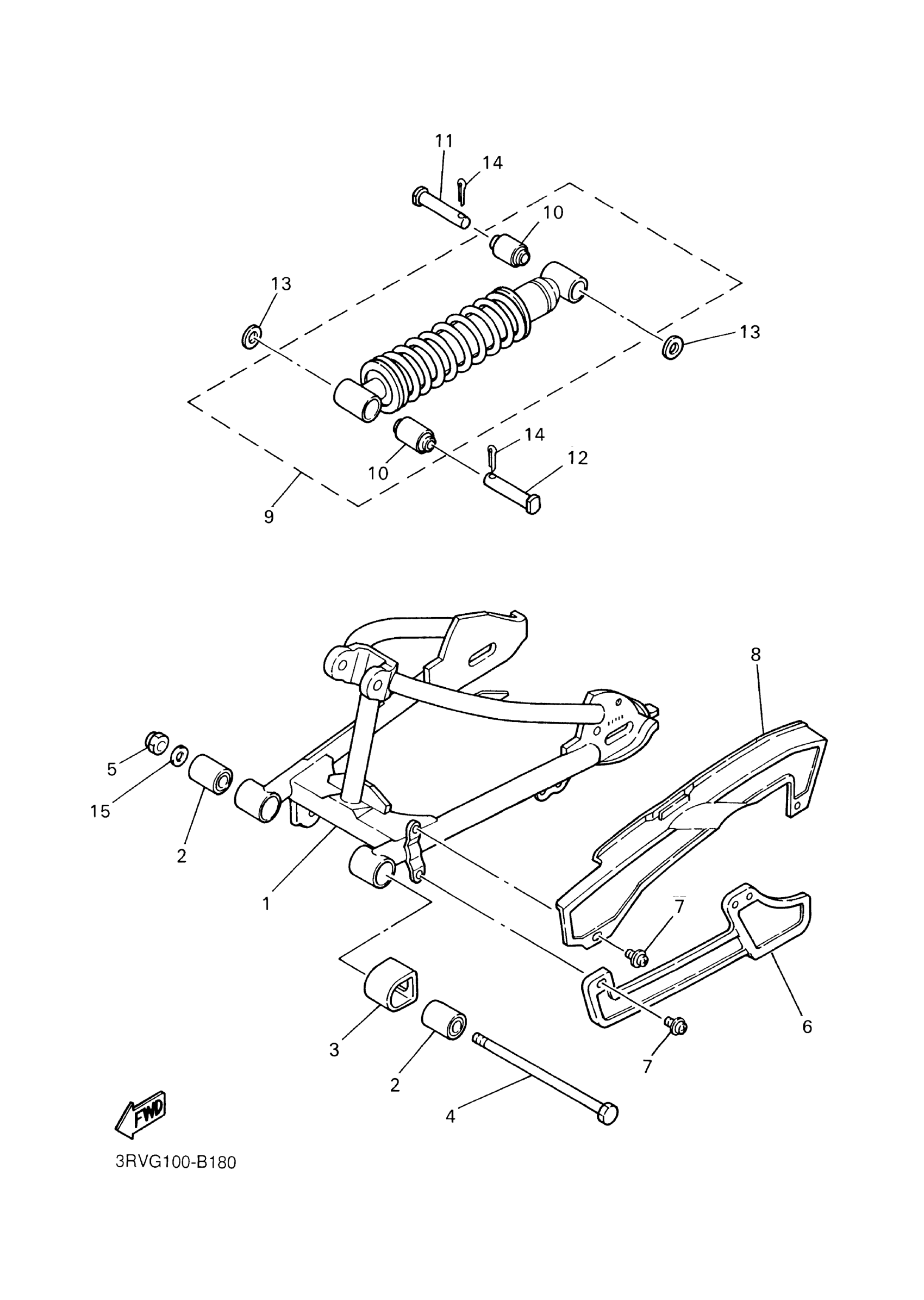 11
14
10
13
13
14
12
10
9
8
5
15
2
1
7
6
3
2
7
4
FWD
3RVG100-B180