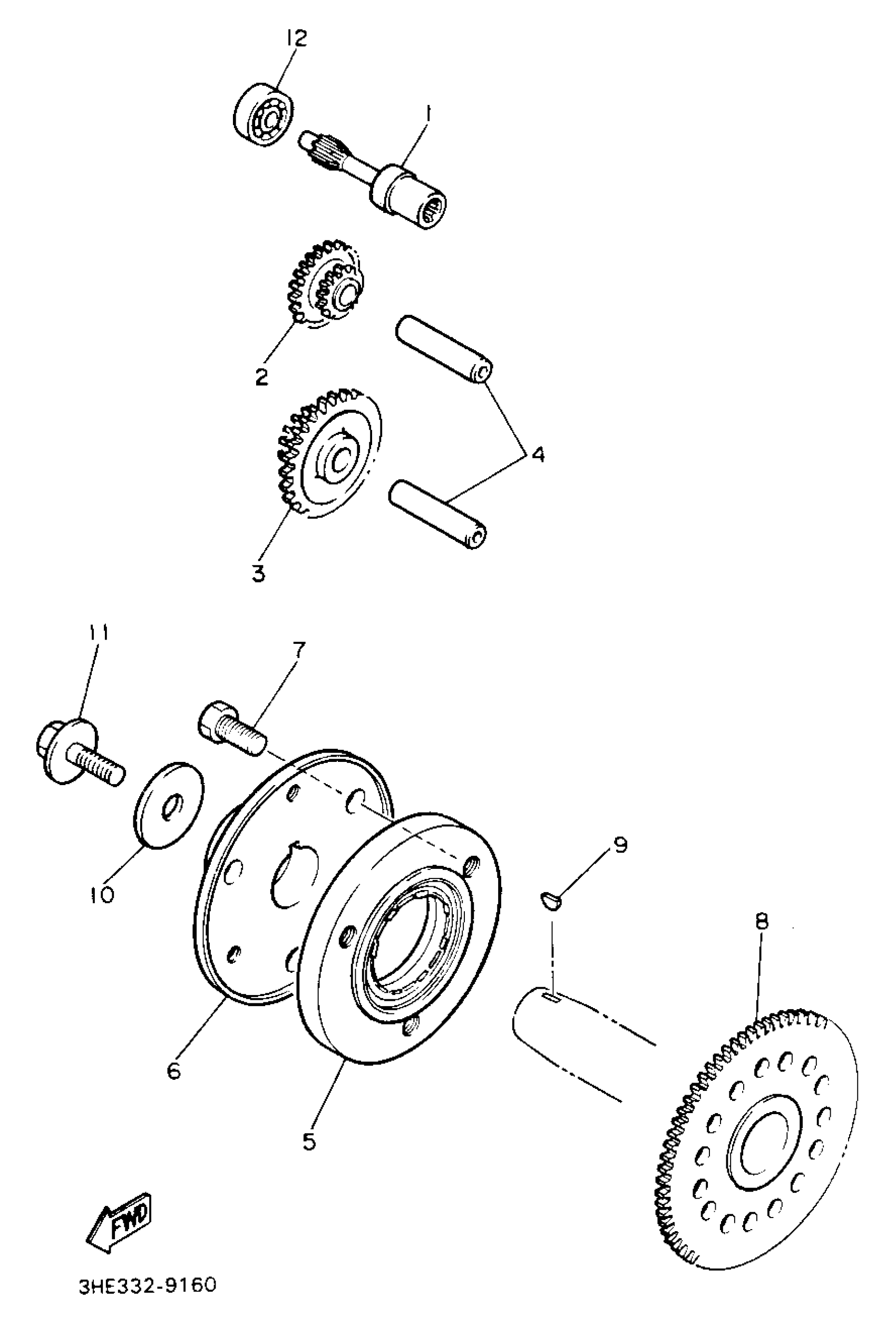 12
1
2
4
3
11
7
10
9
8
6
5
FWD
3HE332-9160