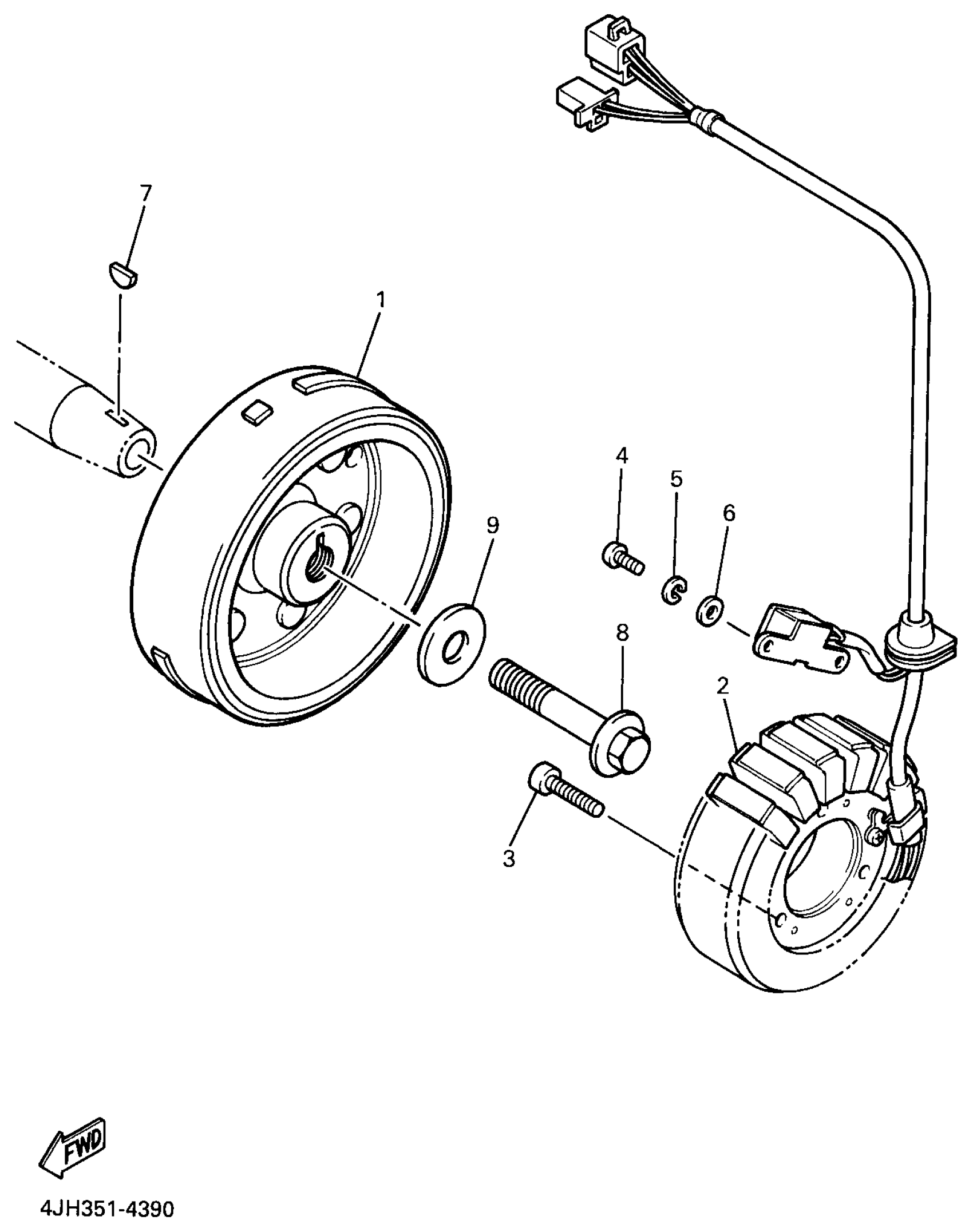 7
1
4
5
6
9
8
2
3
FWD
4JH351-4390