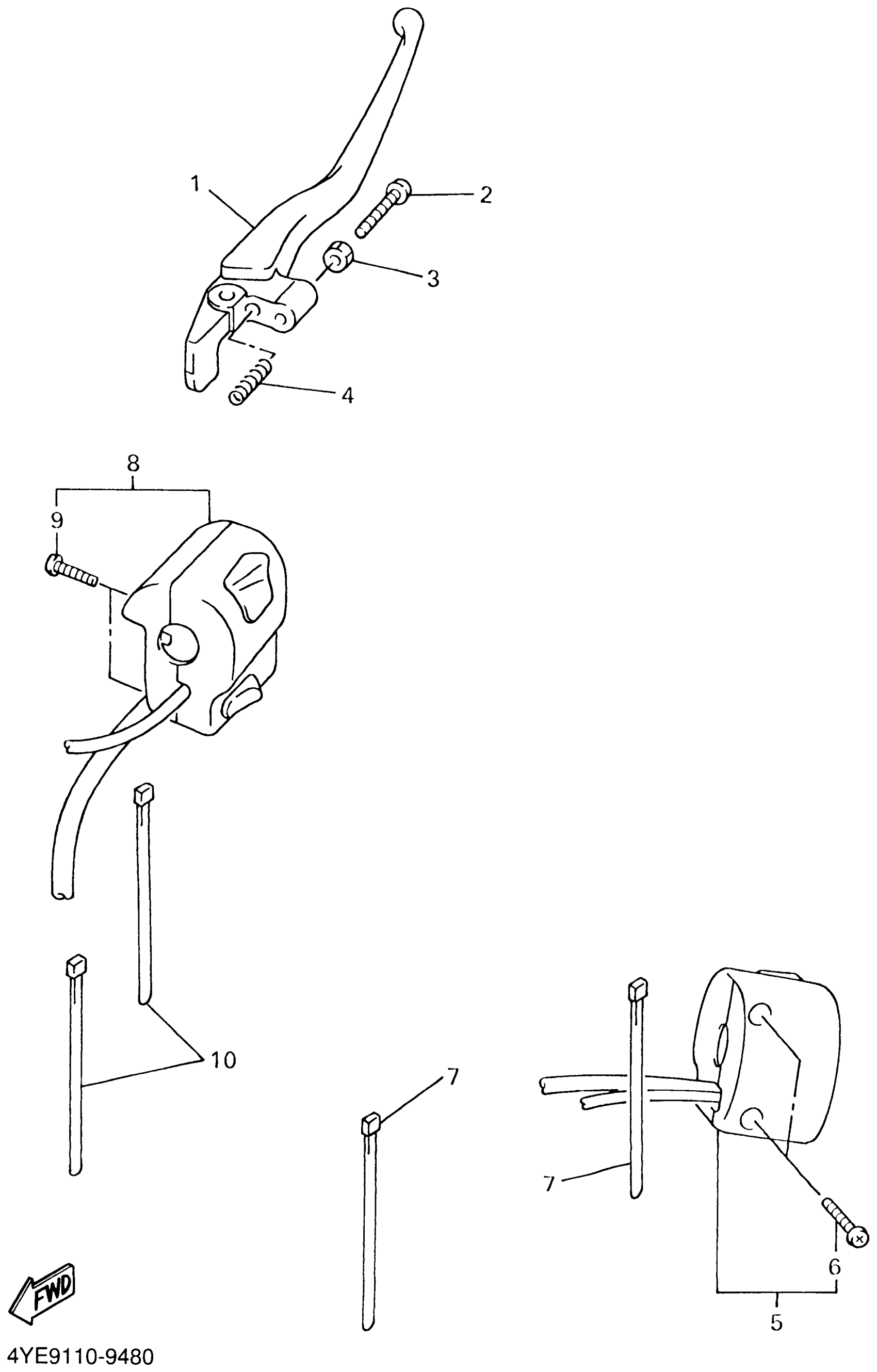 1
2
3
4
8
9
10
7
7
6
5
FWD
4YE9110-9480