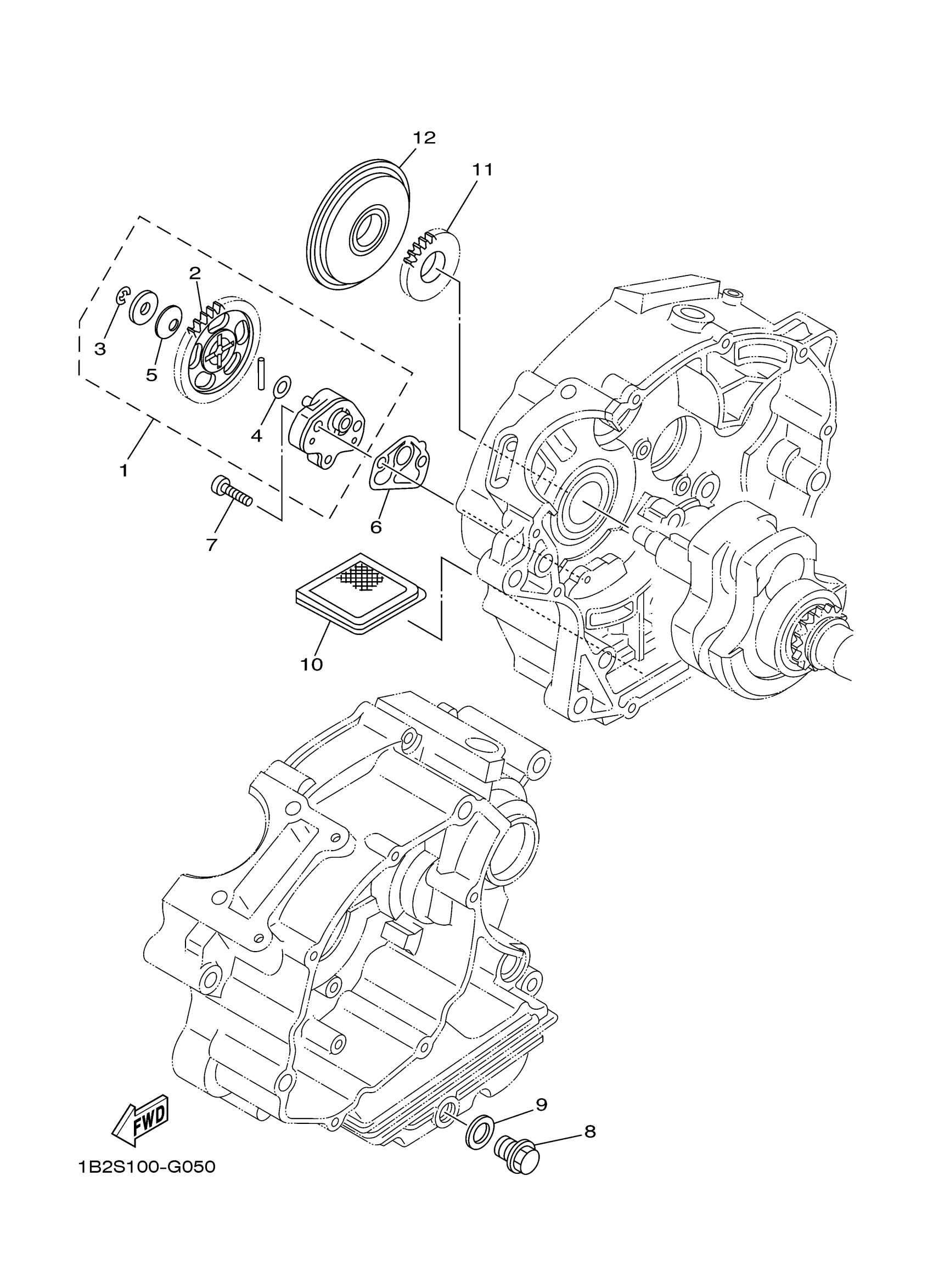 12
11
2
3
5
4
1
7
6
10
9
8
FWD
1B2S100-G050