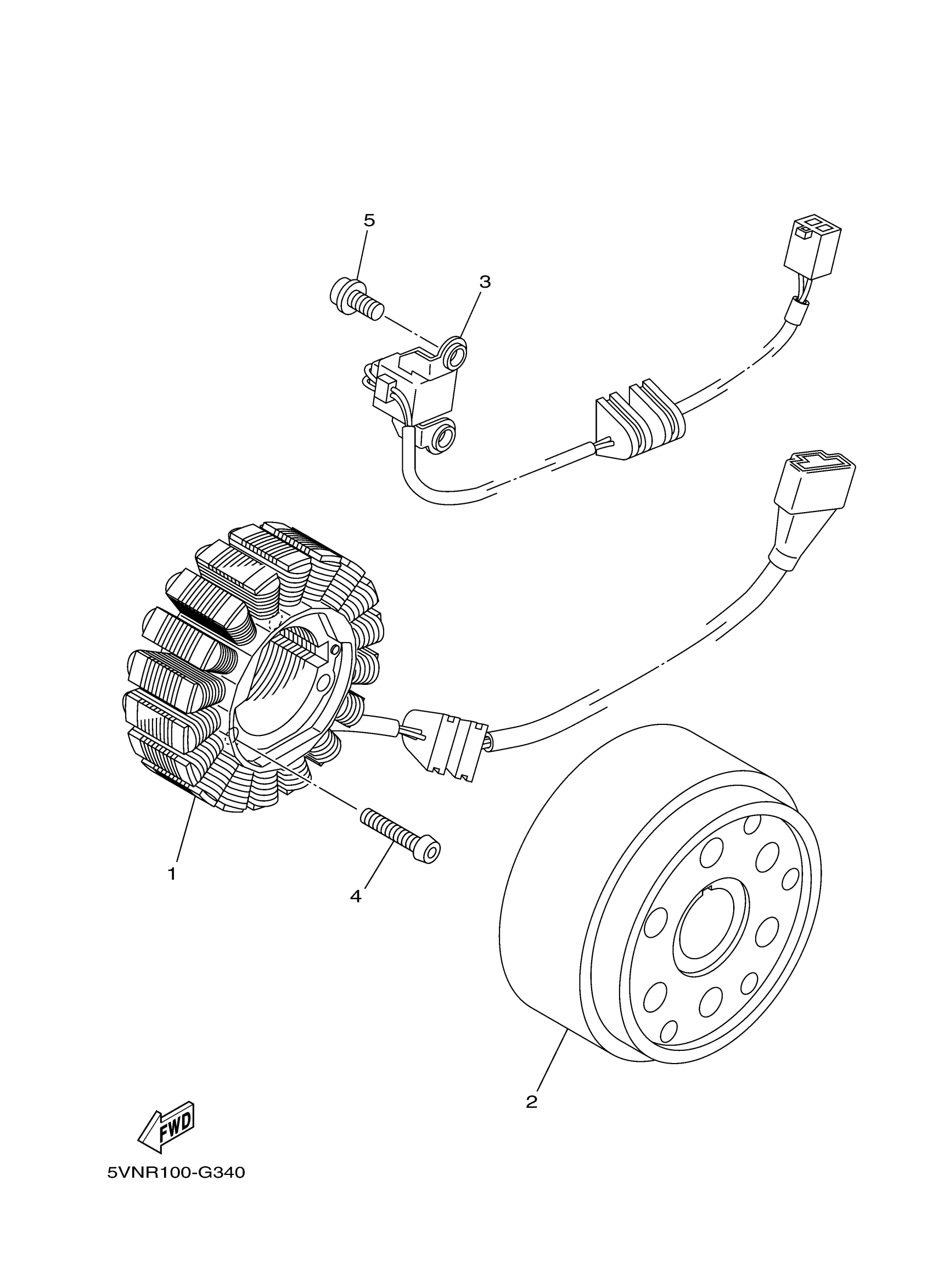 5
3
1
4
2
FWD
5VNR100-G340