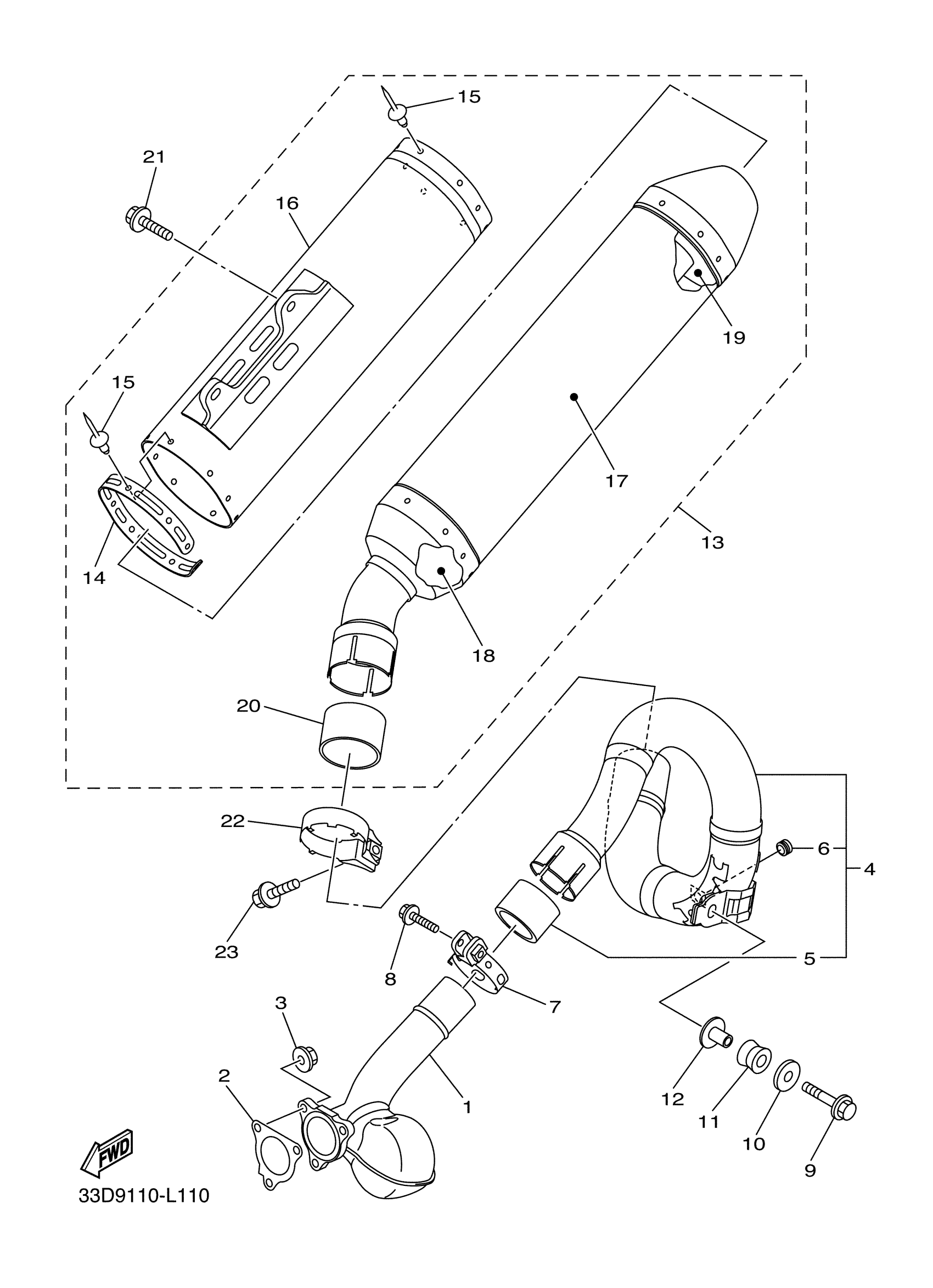 15
21
16
19
15
17
13
14
18
20
22
6
4
23
8
5
7
3
2
1
12
11
10
9
FWD
33D9110-L110