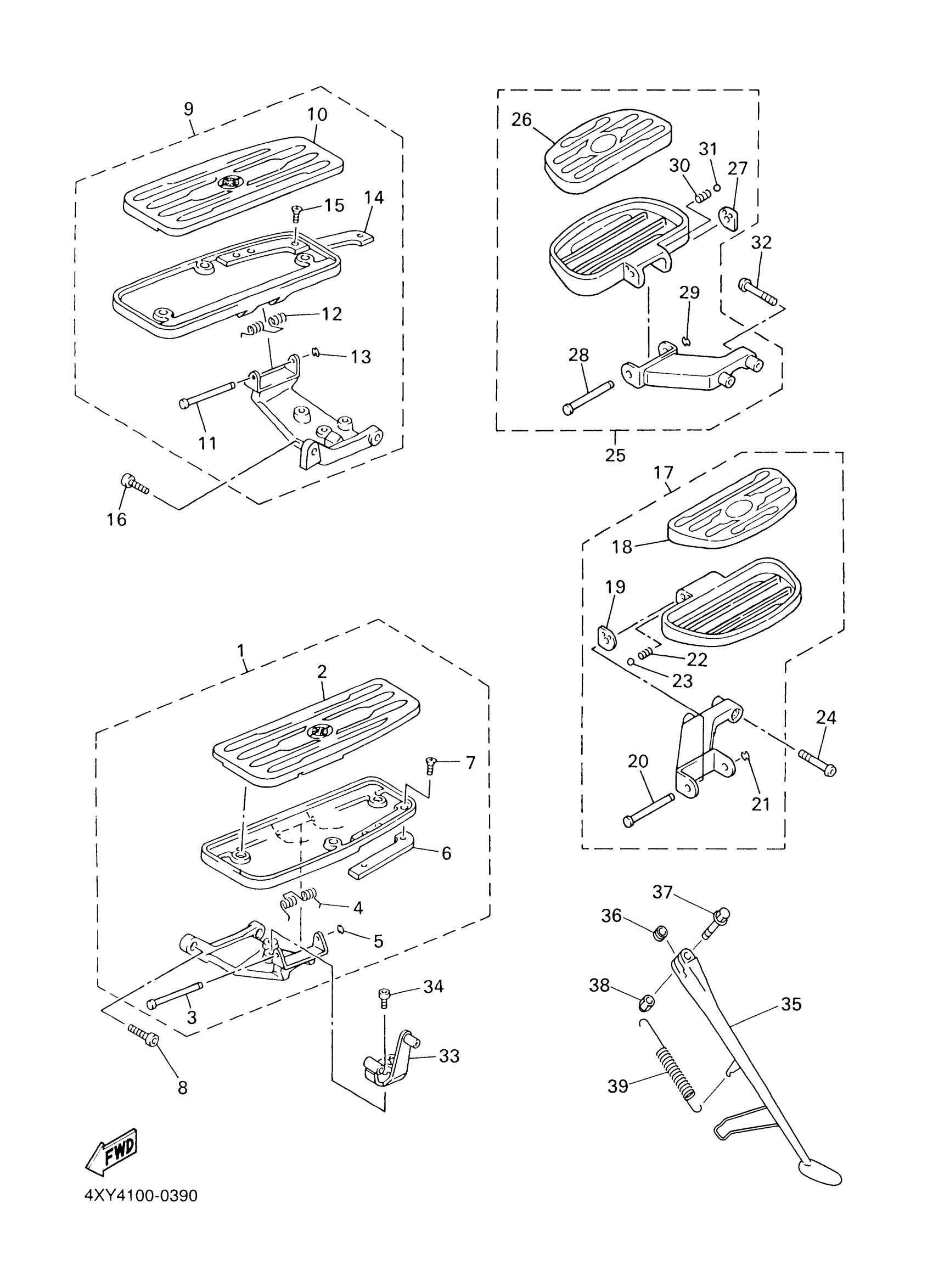 9
10
15
14
12
13
11
16
26
31
30
27
32
29
28
25
17
18
19
22
23
24
20
21
1
2
7
6
4
5
3
8
34
33
37
36
38
35
39
FWD
4XY4100-0390