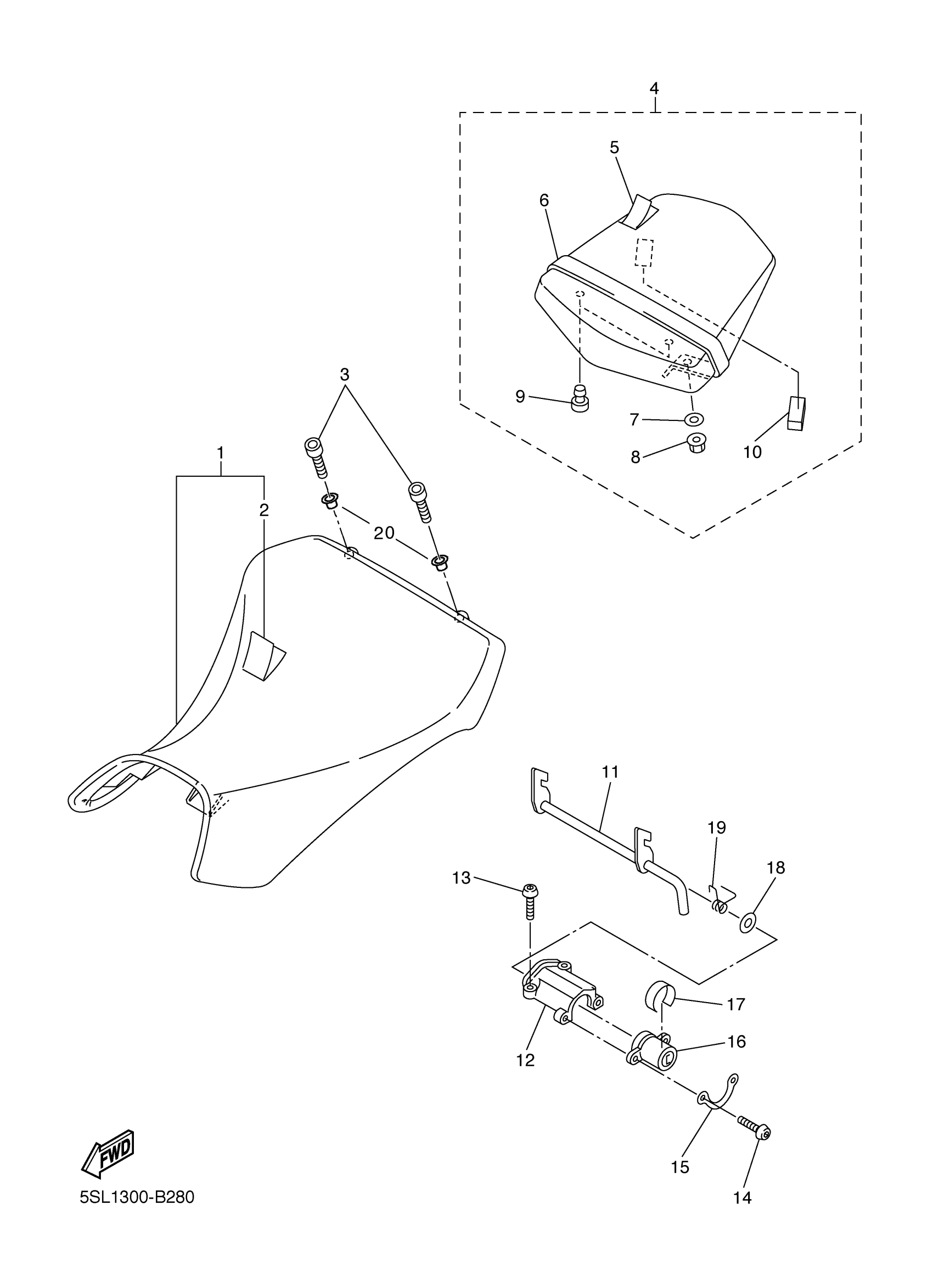 4
5
6
9
7
8
10
3
1
2
20
11
19
18
13
17
16
12
15
14
FWD
5SL1300-B280