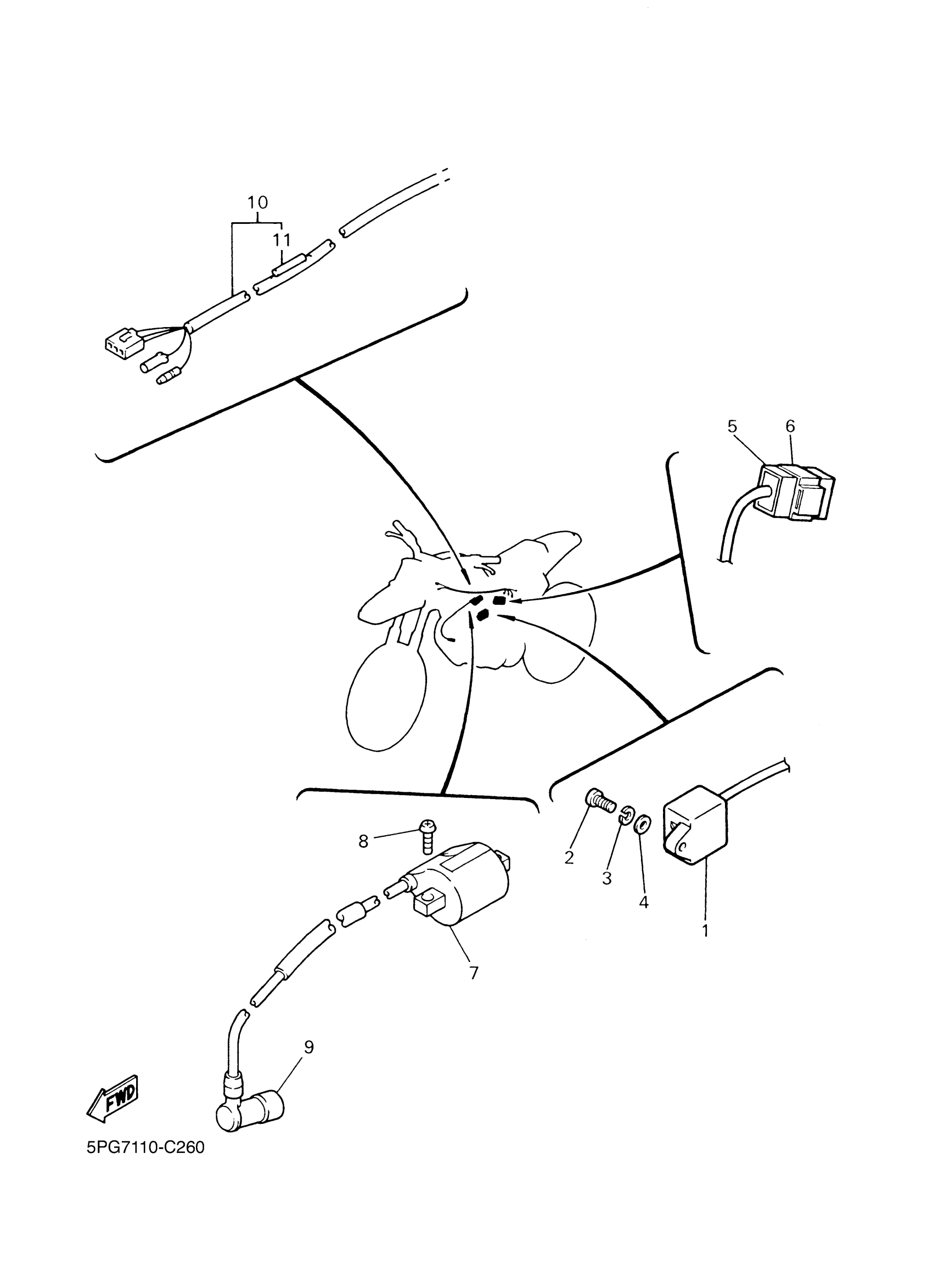 10
11
5
6
8
2
3
4
1
7
9
FWD
5PG7110-C260