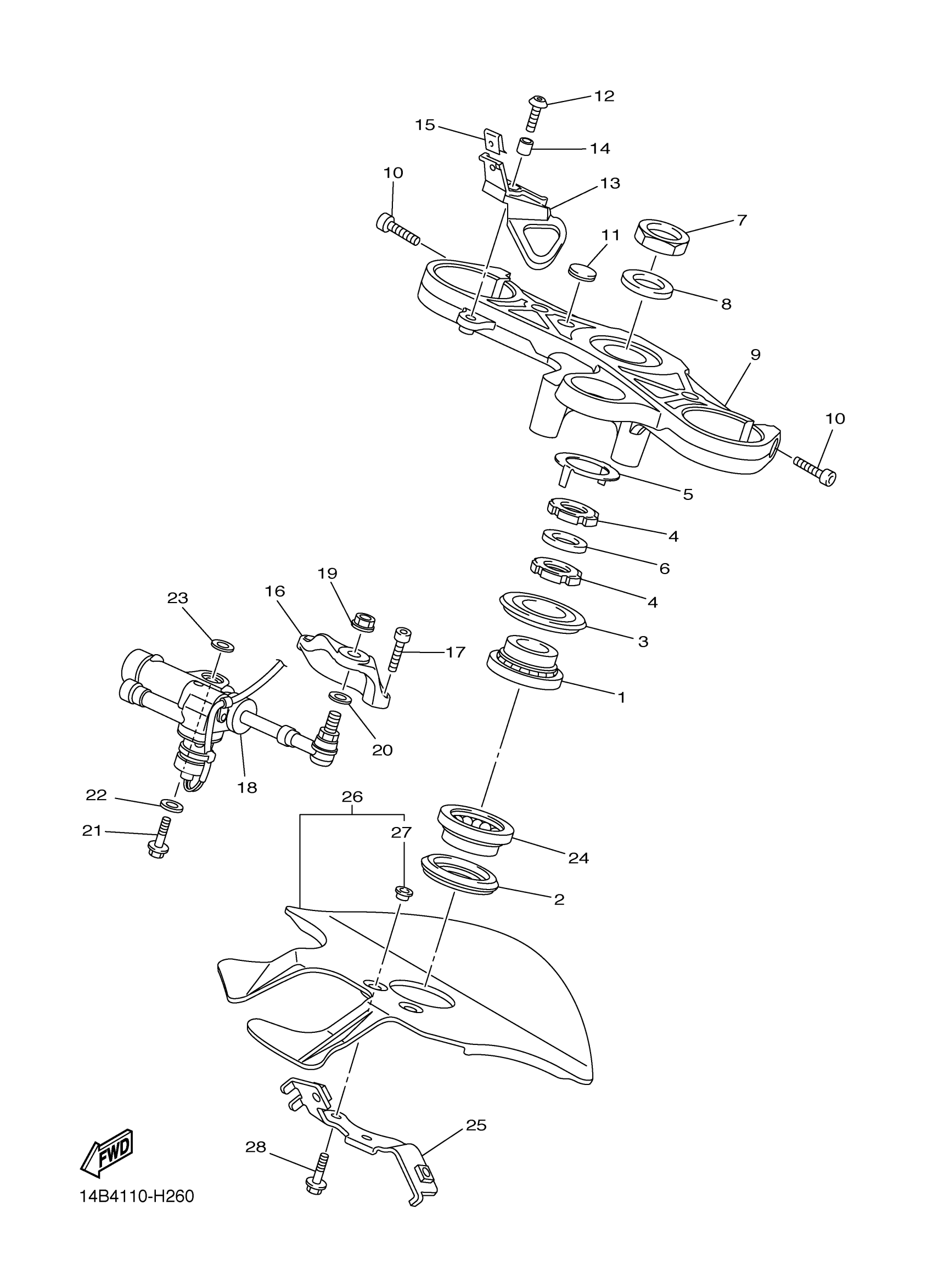 12
15
14
10
13
7
11
8
9
10
5
4
6
4
19
23
16
3
17
1
20
18
22
26
21
27
24
2
25
28
FWD
14B4110-H260