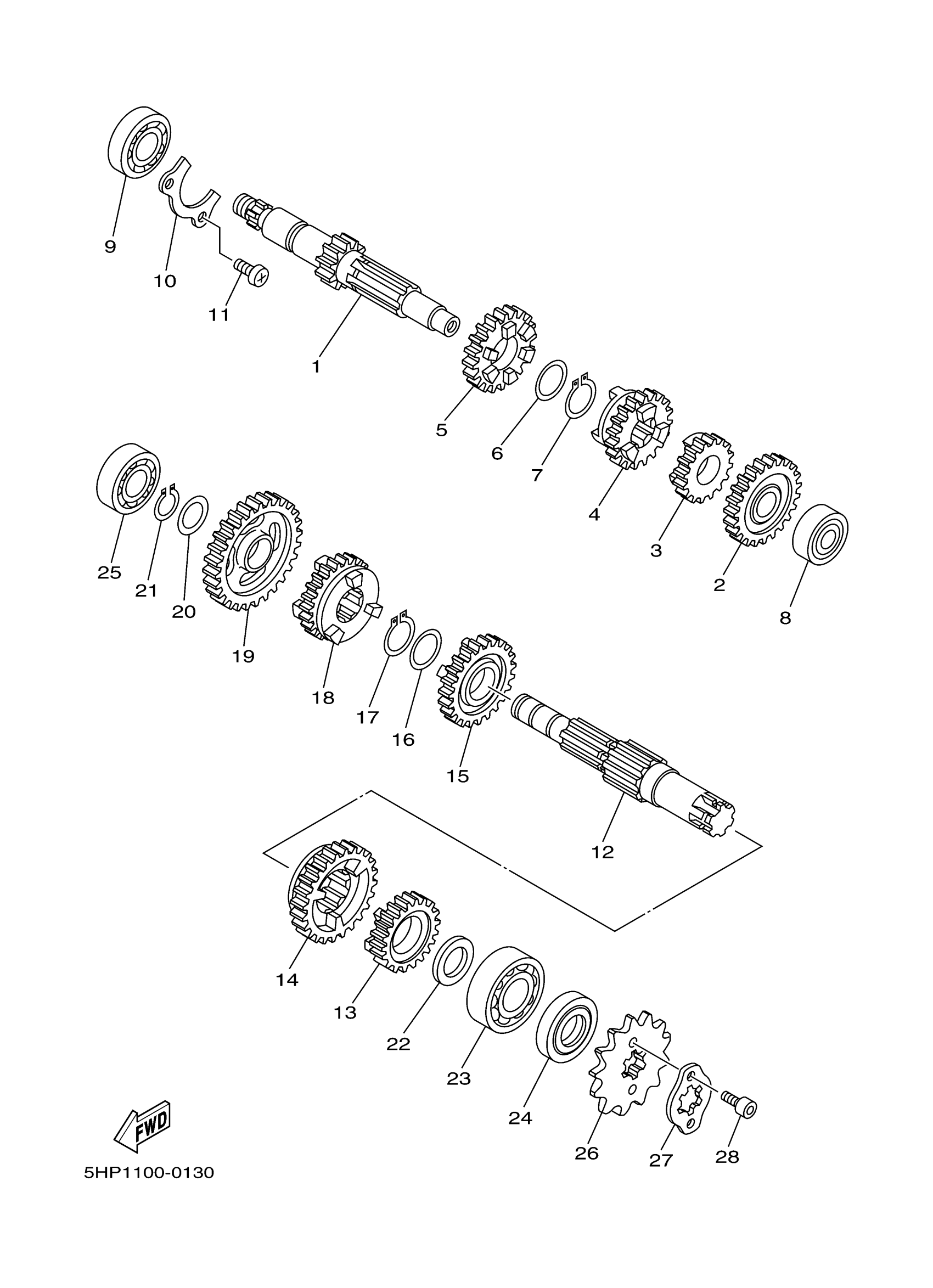 9
10
11
1
5
6
7
4
3
2
8
25
21
20
19
18
17
16
15
12
14
13
22
23
24
26
27
28
FWD
5HP1100-0130