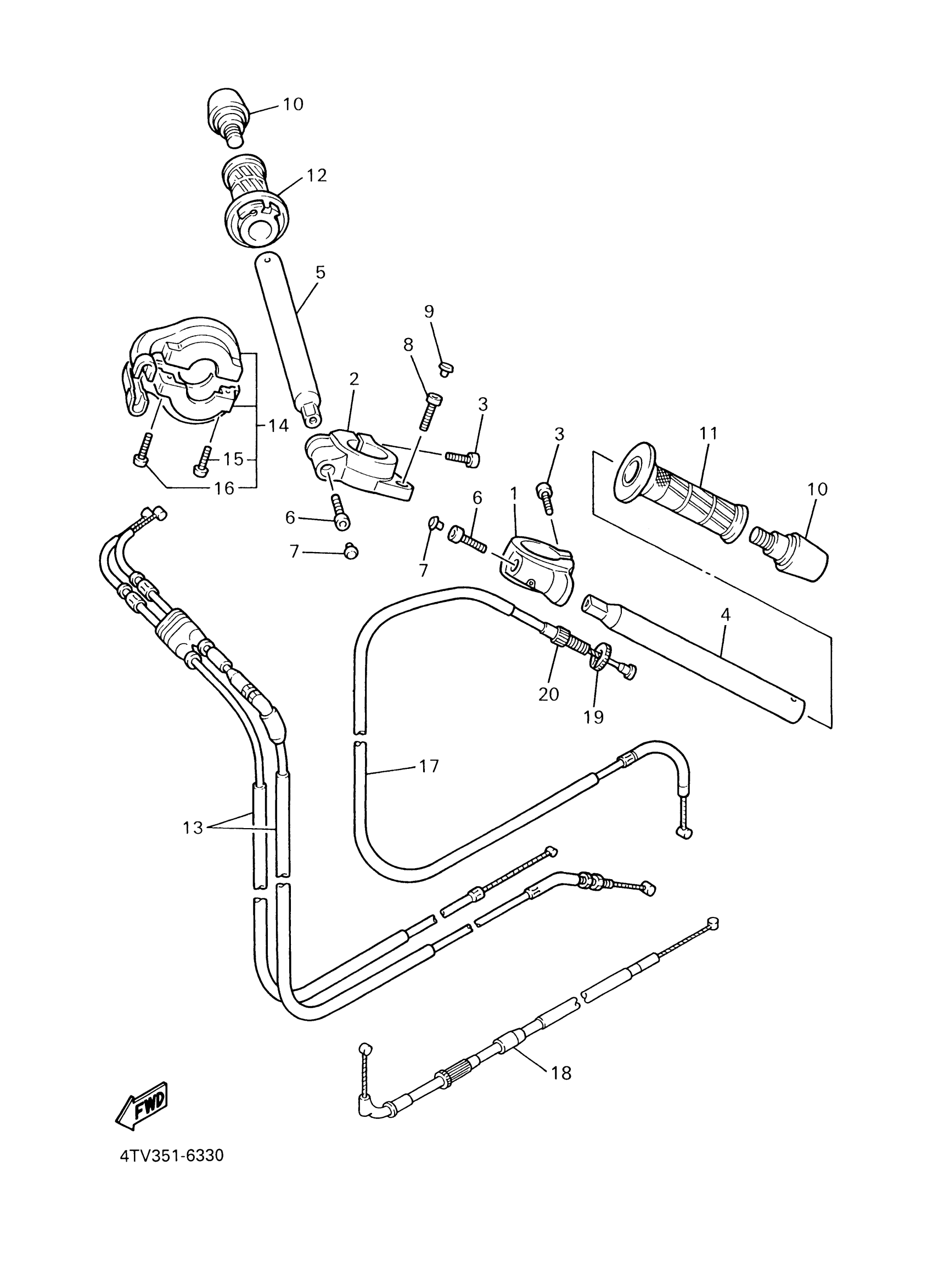 10
12
5
9
8
2
3
14
15
16
3
11
10
6
1
6
7
7
4
20
19
17
13
18
FWD
4TV351-6330