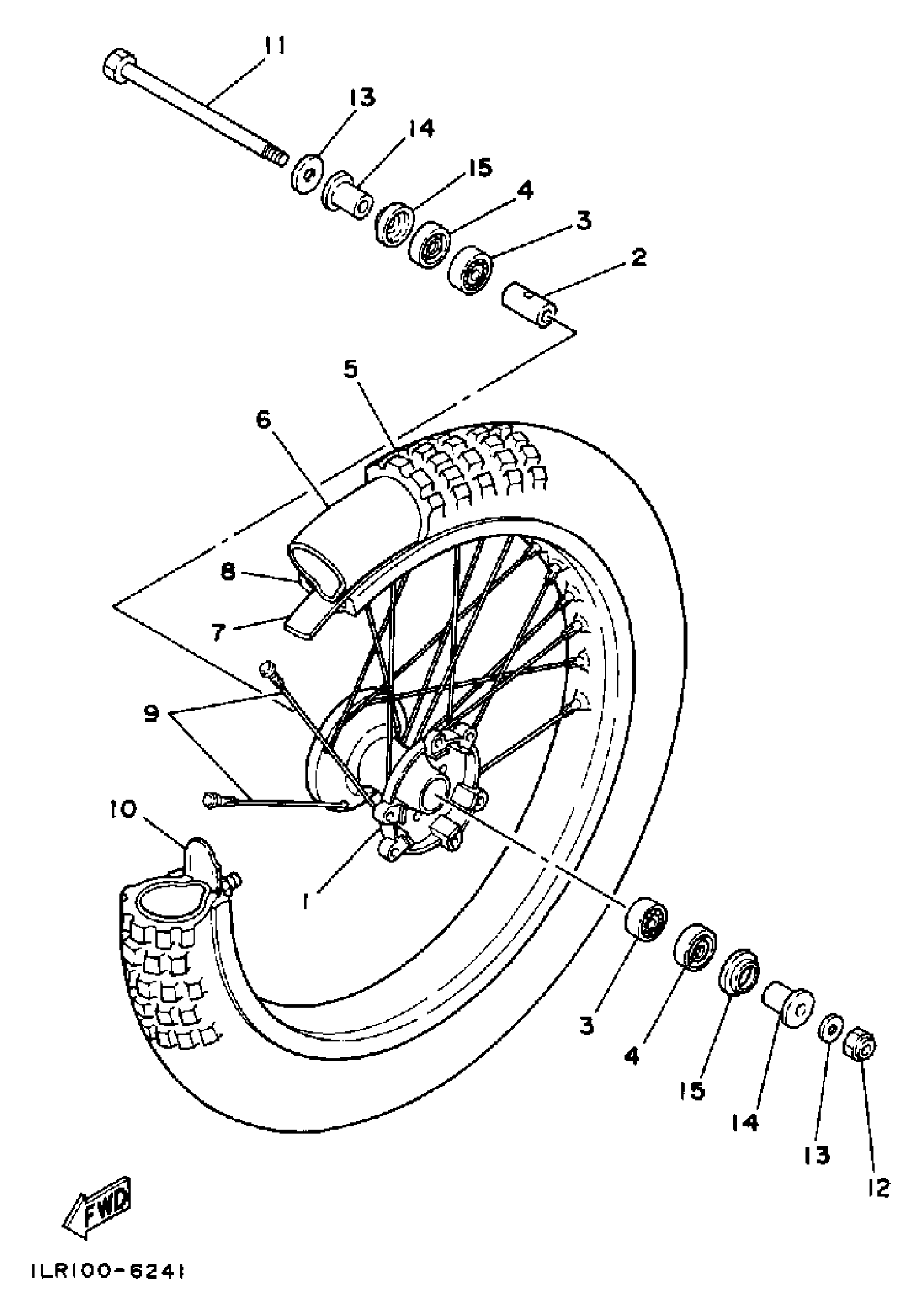 11
13
14
15
4
3
2
5
6
8
7
9
10
1
3
4
15
14
13
12
FWD
1LR100-6241