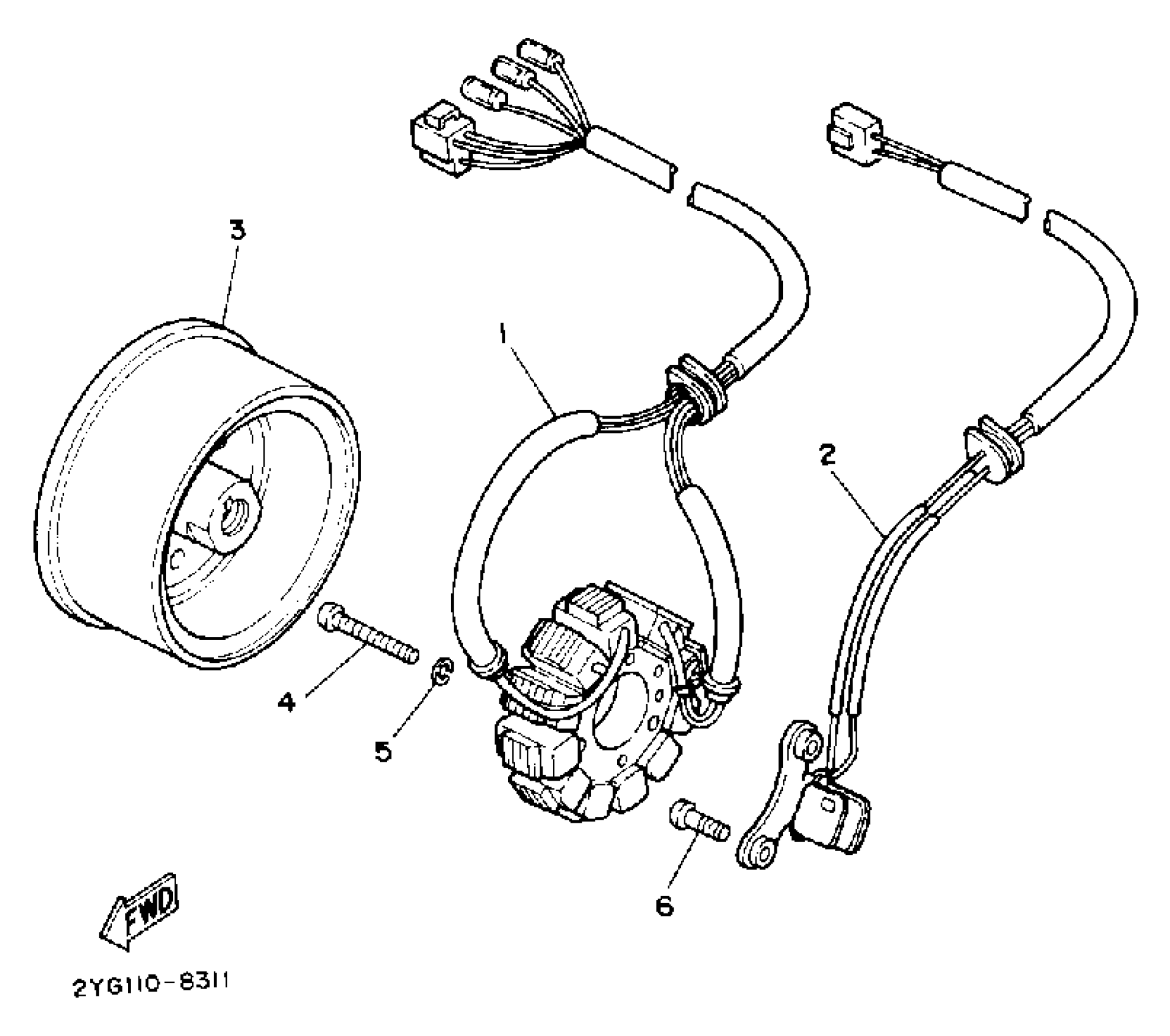 3

1

2

4

5

6

FWD

2YG110-8311