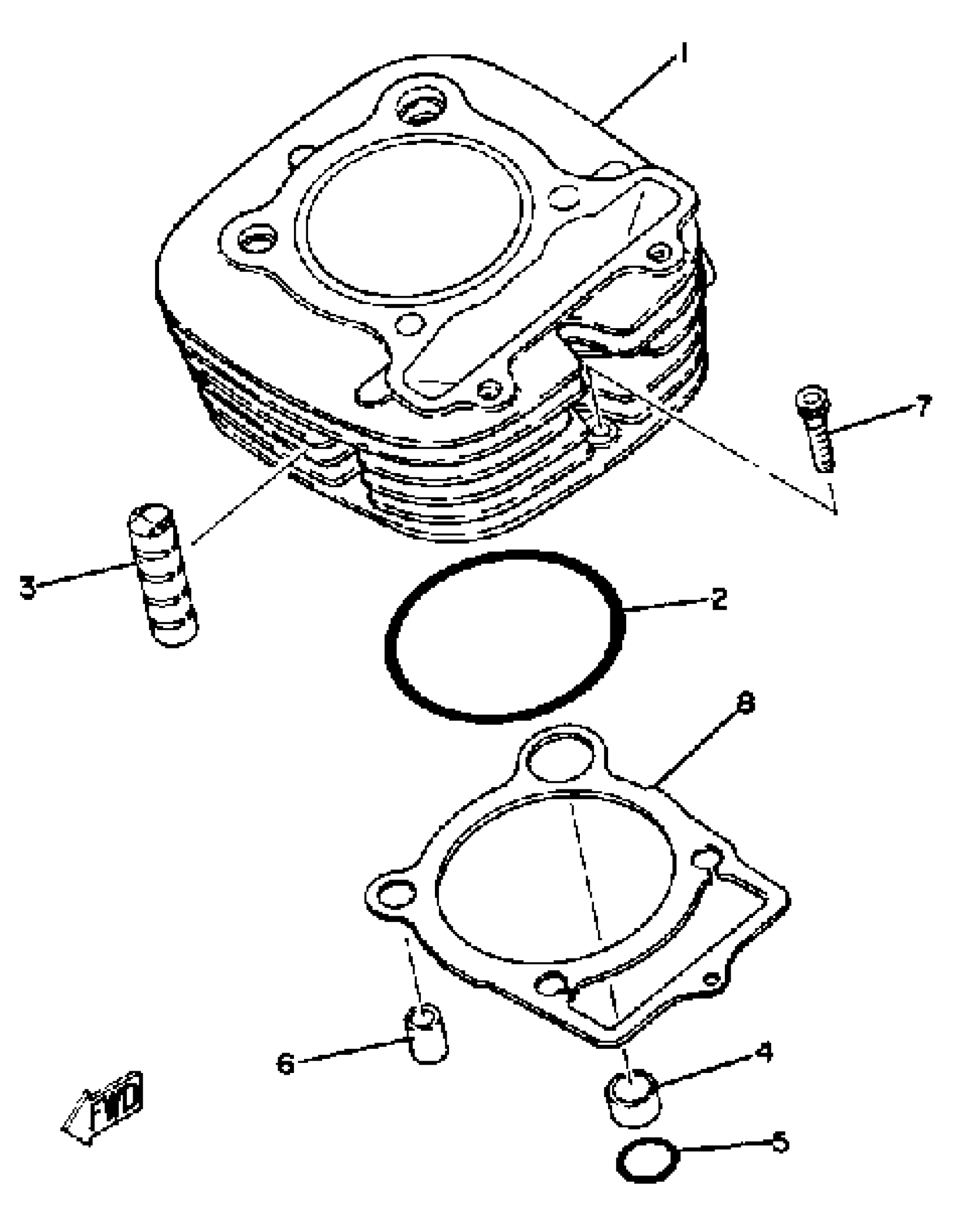 1
7
3
2
8
6
4
5
FWD