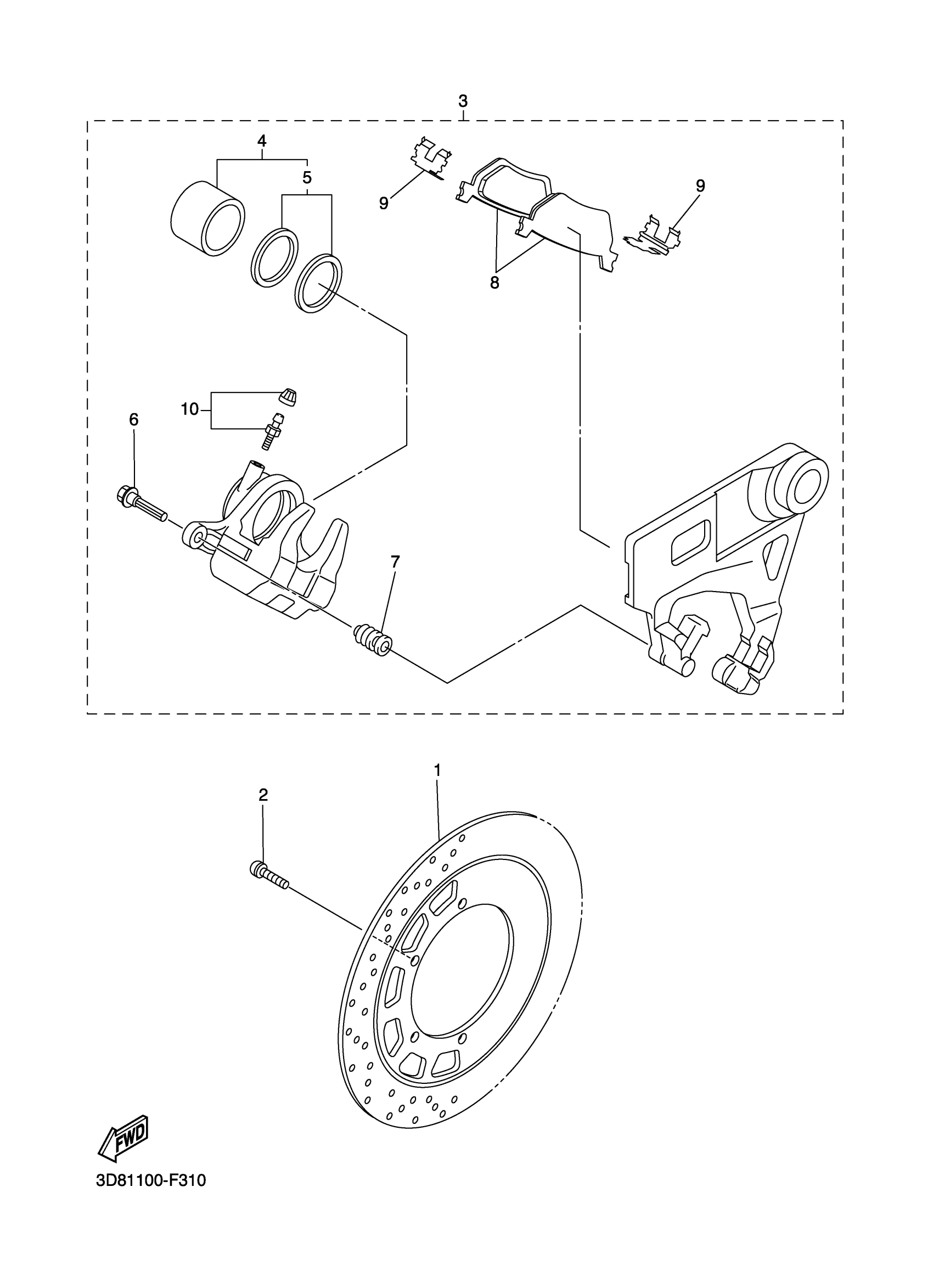 3
4
5
9
9
8
10
6
7
1
2
FWD
3D81100-F310