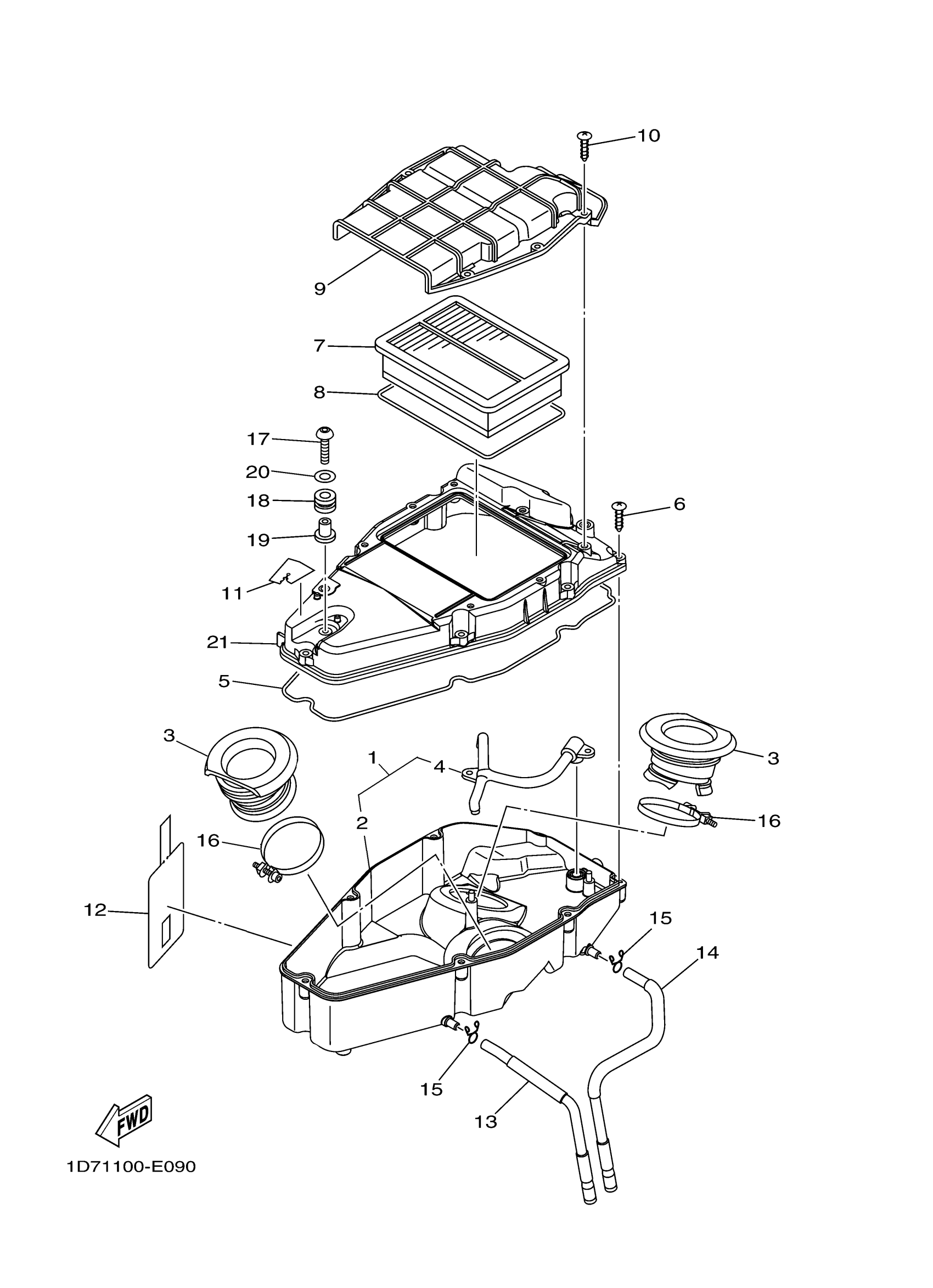 10
9
7
8
17
20
18
19
6
11
21
5
3
1
4
3
2
16
16
12
15
14
15
13
FWD
1D71100-E090