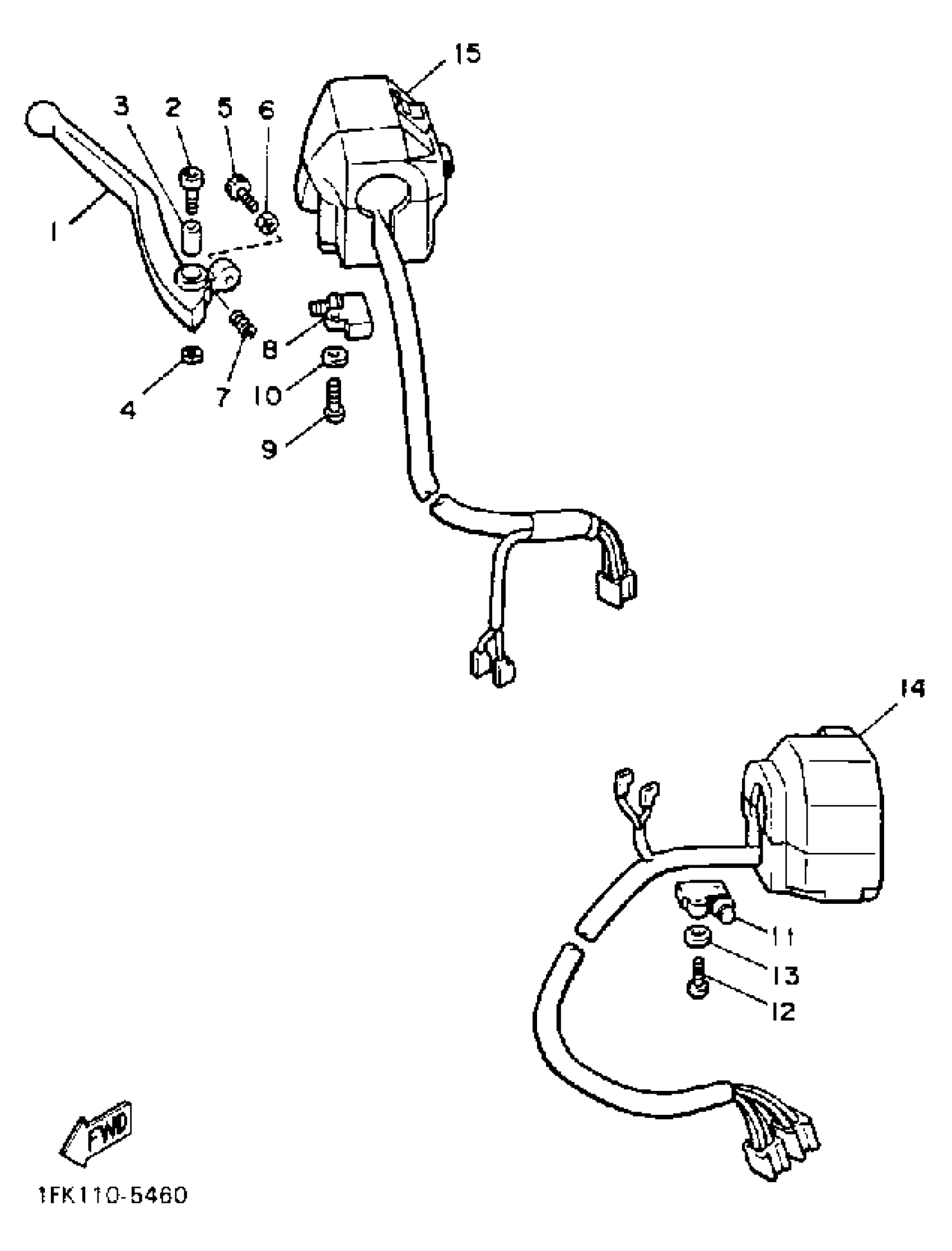 15
3
2
5
6
1
8
10
4
7
9
14
11
13
12
FWD
1FK110-5460