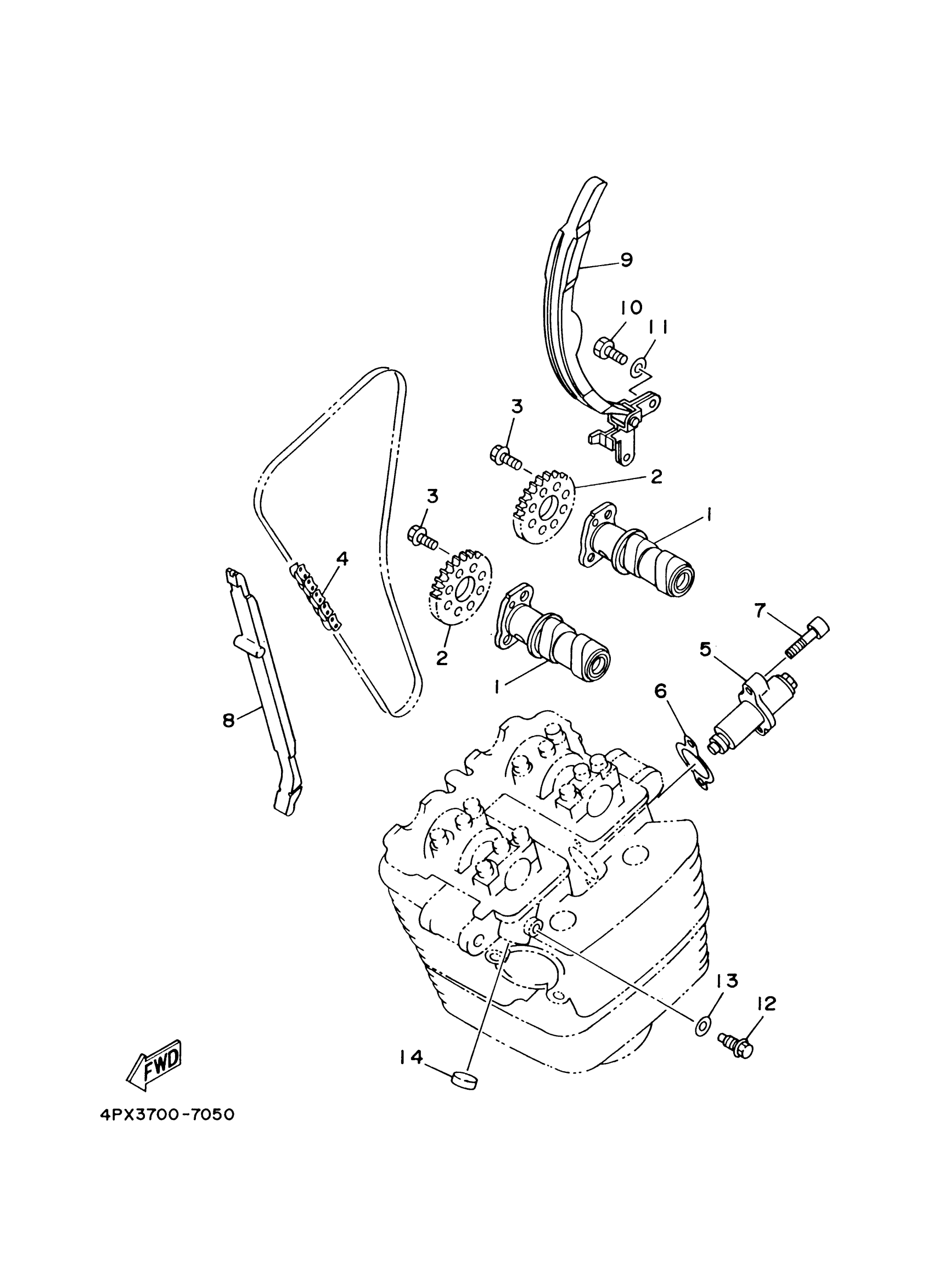 9
10
11
3
2
1
3
4
2
1
7
5
6
8
13
12
14
FWD
4PX3700-7050