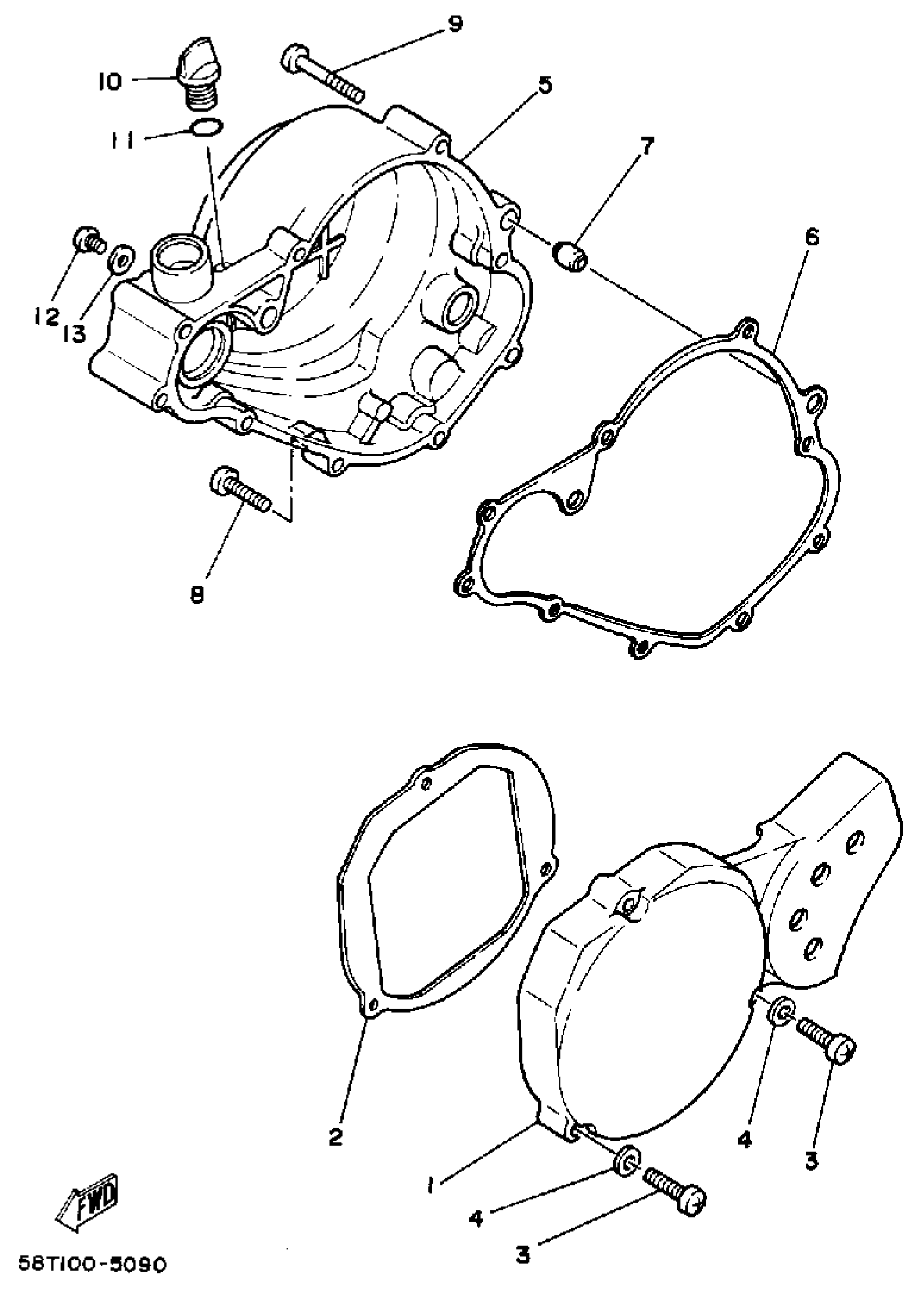 9
10
5
11
7
6
12
13
8
2
1
4
3
4
3
FWD
58T100-5090