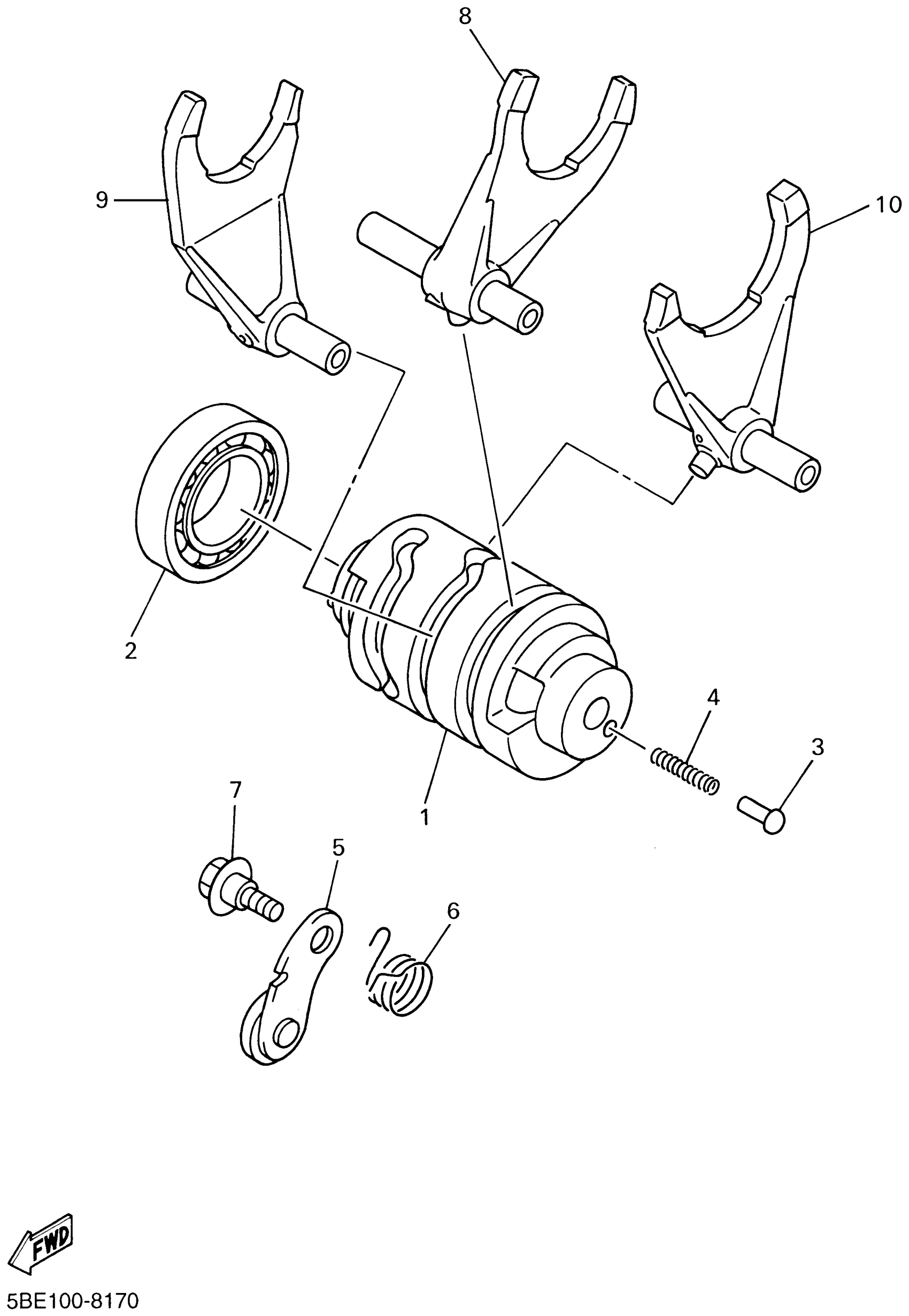 8
9
10
2
4
3
1
7
5
6
FWD
5BE100-8170