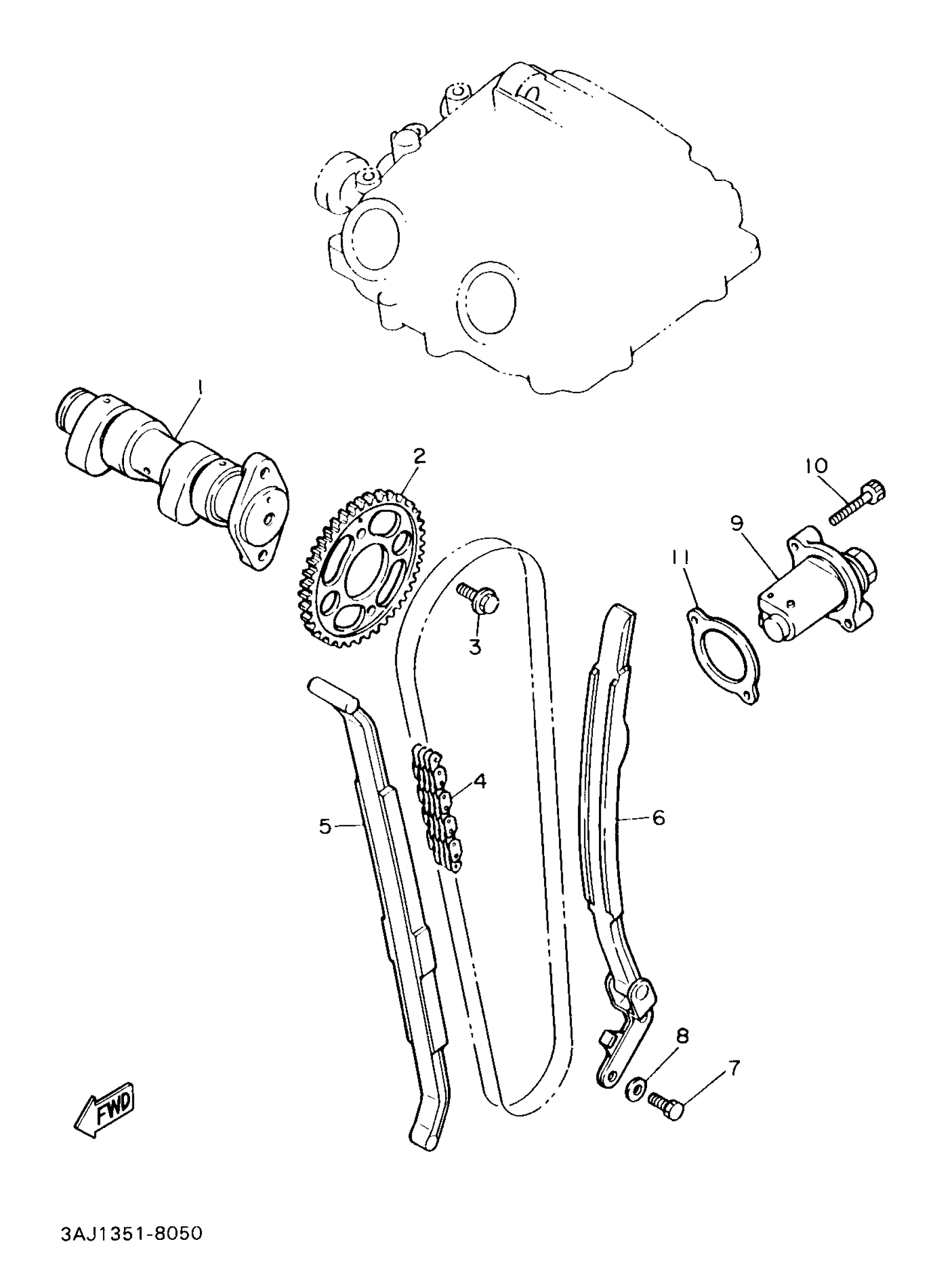 1
2
10
9
11
3
4
5
6
8
7
FWD
3AJ1351-8050