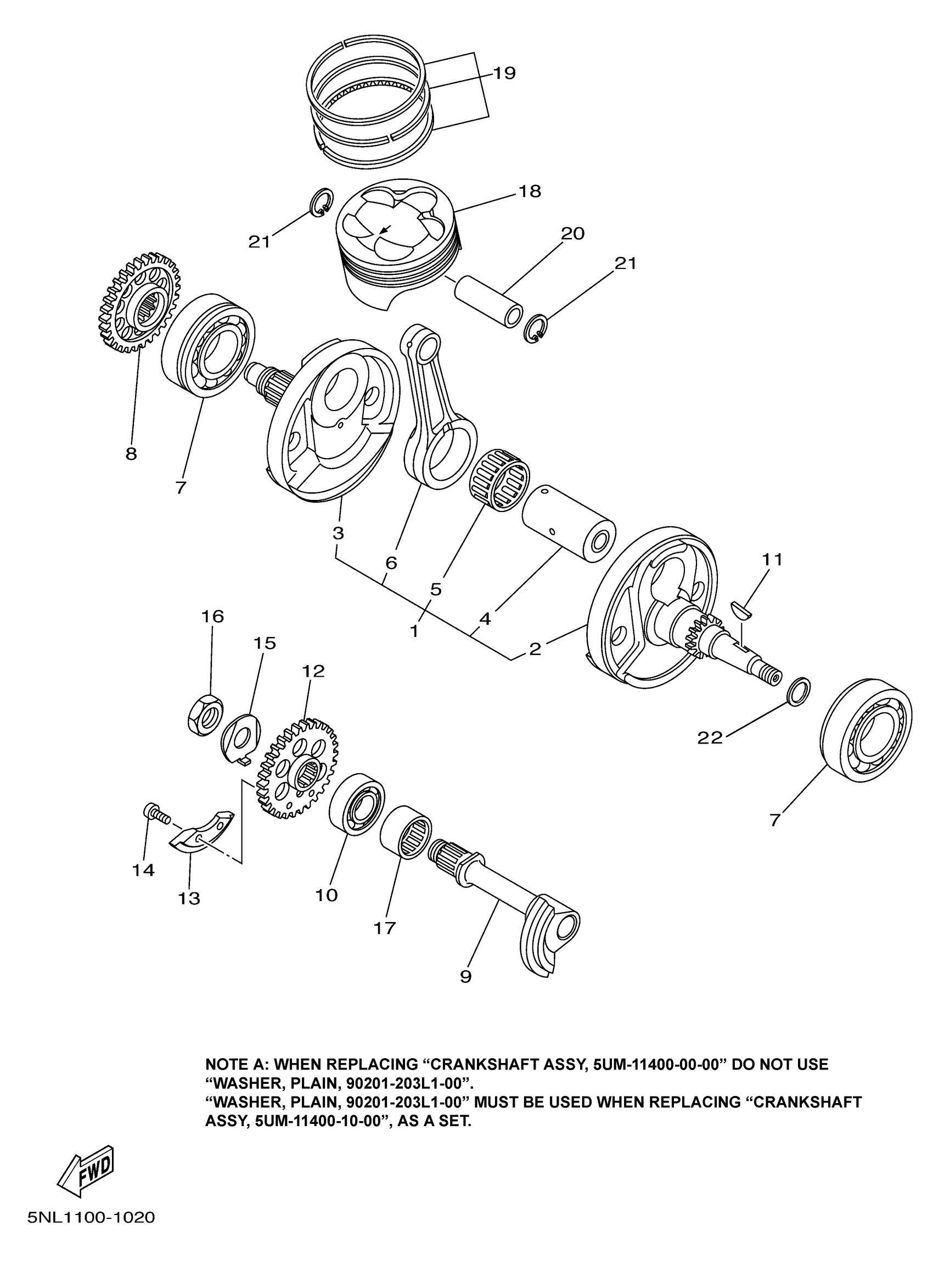 19

18

21

20

21

8

7

3

6

5

1

4

2

11

16

15

12

22

7

14

13

10

17

9

NOTE A: WHEN REPLACING “CRANKSHAFT ASSY, 5UM-11400-00-00” DO NOT USE “WASHER, PLAIN, 90201-203L1-00”.
“WASHER, PLAIN, 90201-203L1-00” MUST BE USED WHEN REPLACING “CRANKSHAFT ASSY, 5UM-11400-10-00”, AS A SET.

FWD

5NL1100-1020