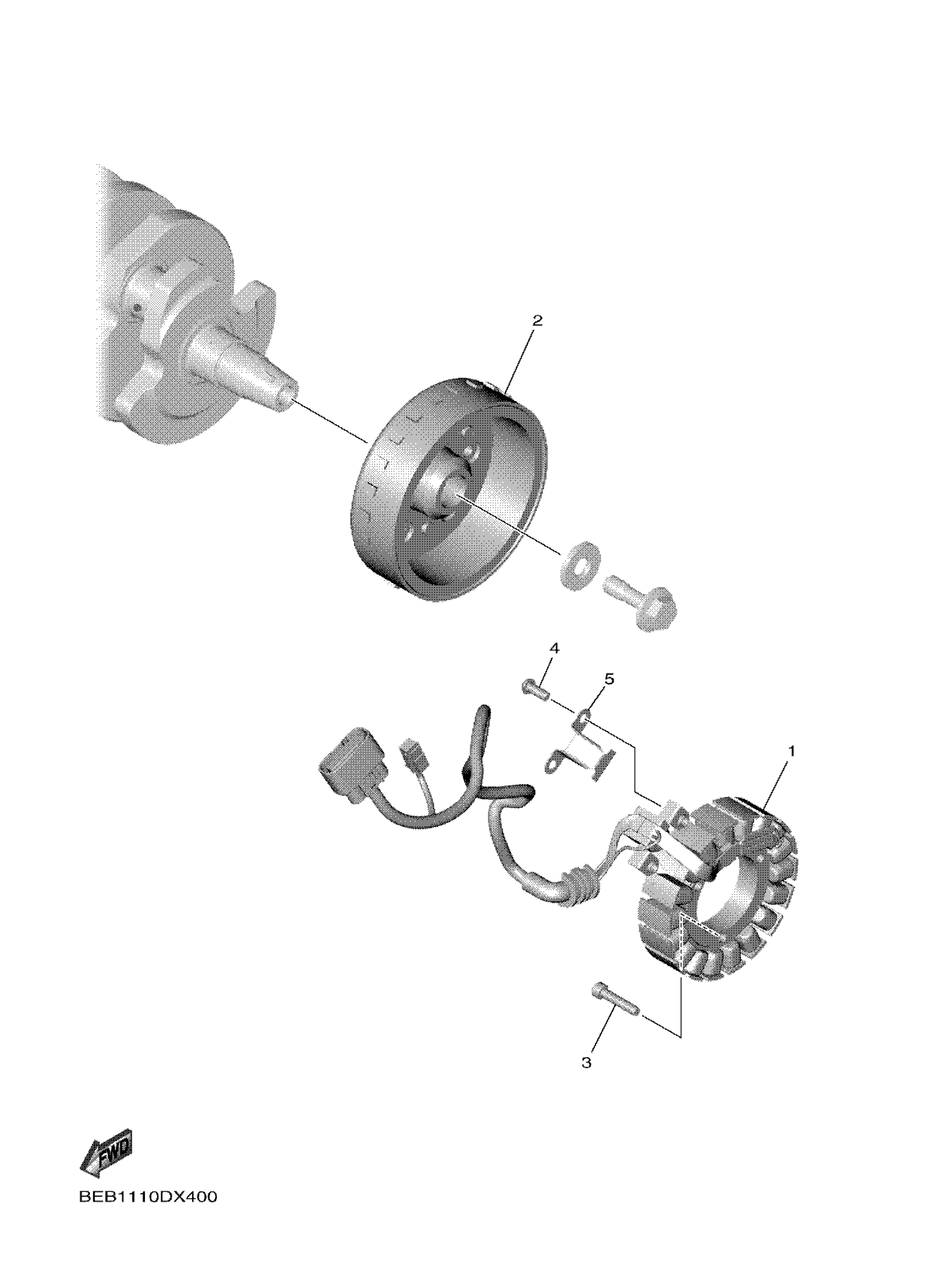 2

4

5

1

3

FWD

BEB1110DX400