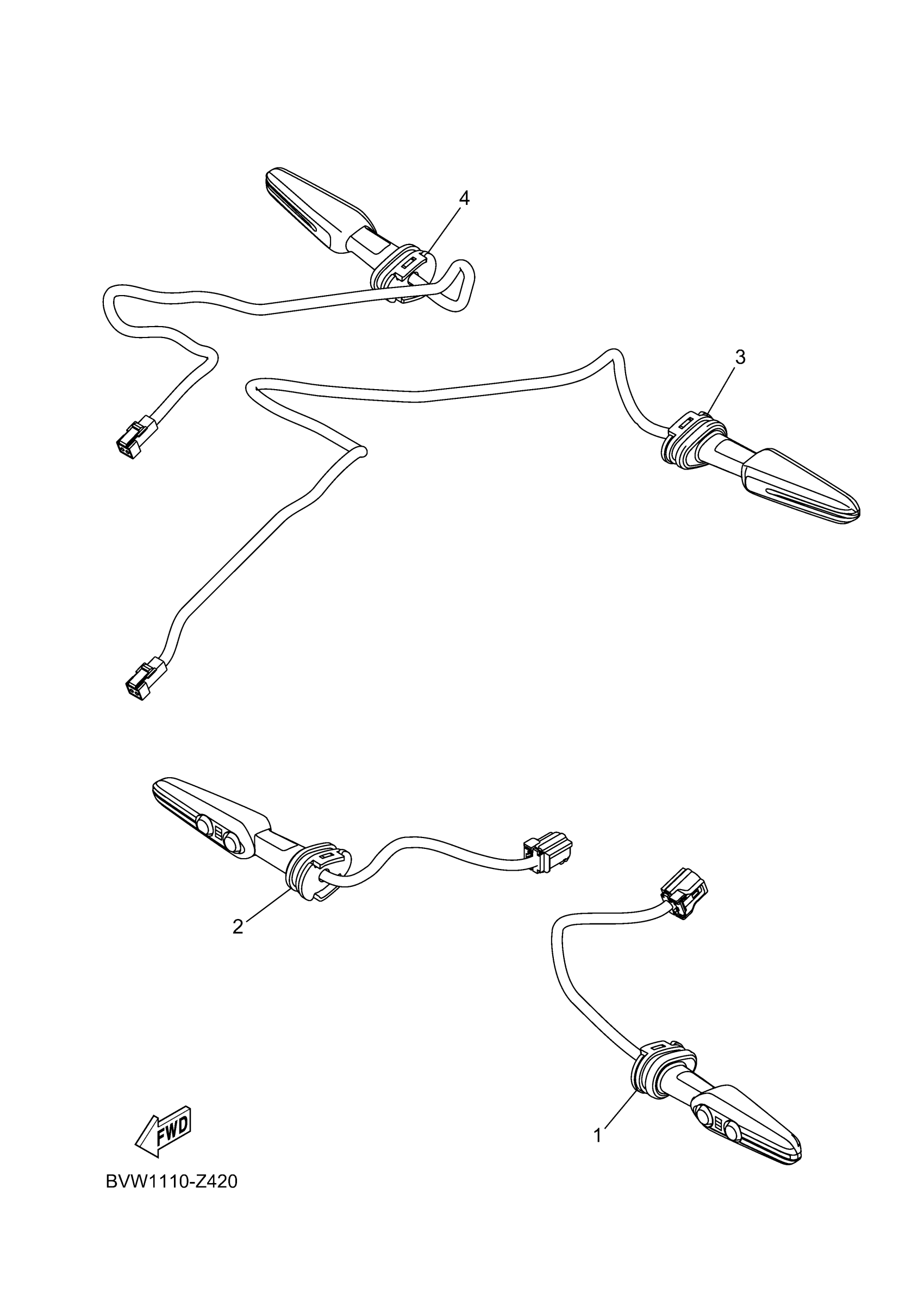 4

3

2

1

FWD

BVW1110-Z420